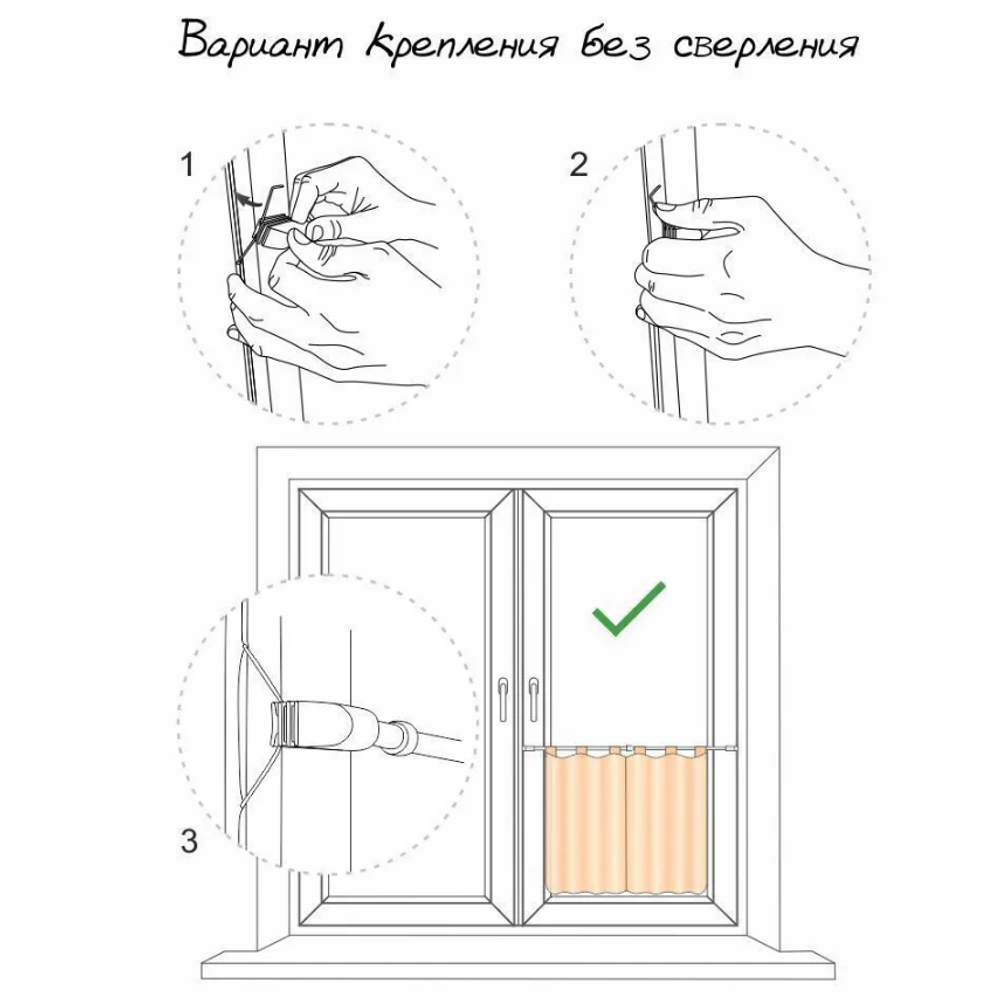 Вариант крепления без сверления

1

2

3