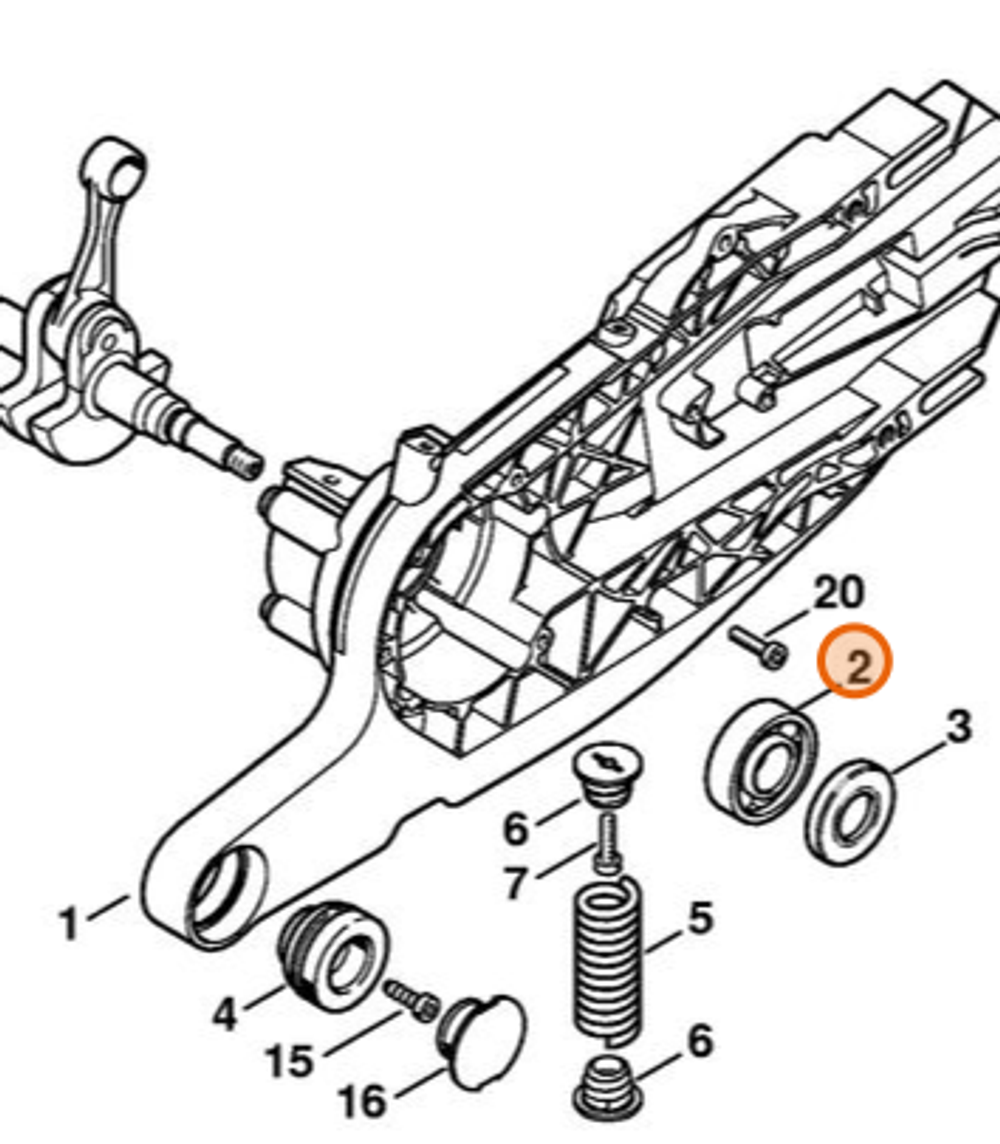 20
2
3
6
7
5
1
4
15
16
6