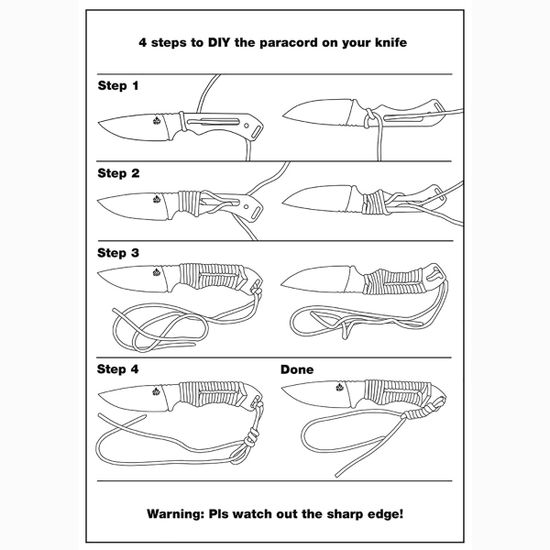 4 steps to DIY the paracord on your knife

Step 1

Step 2

Step 3

Step 4

Done

Warning: Pls watch out the sharp edge!