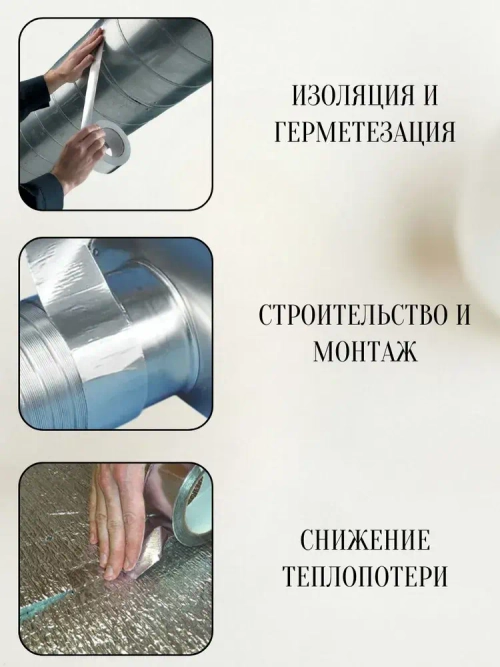 ИЗОЛЯЦИЯ И ГЕРМЕТЕЗАЦИЯ

СТРОИТЕЛЬСТВО И МОНТАЖ

СНИЖЕНИЕ ТЕПЛОПОТЕРИ