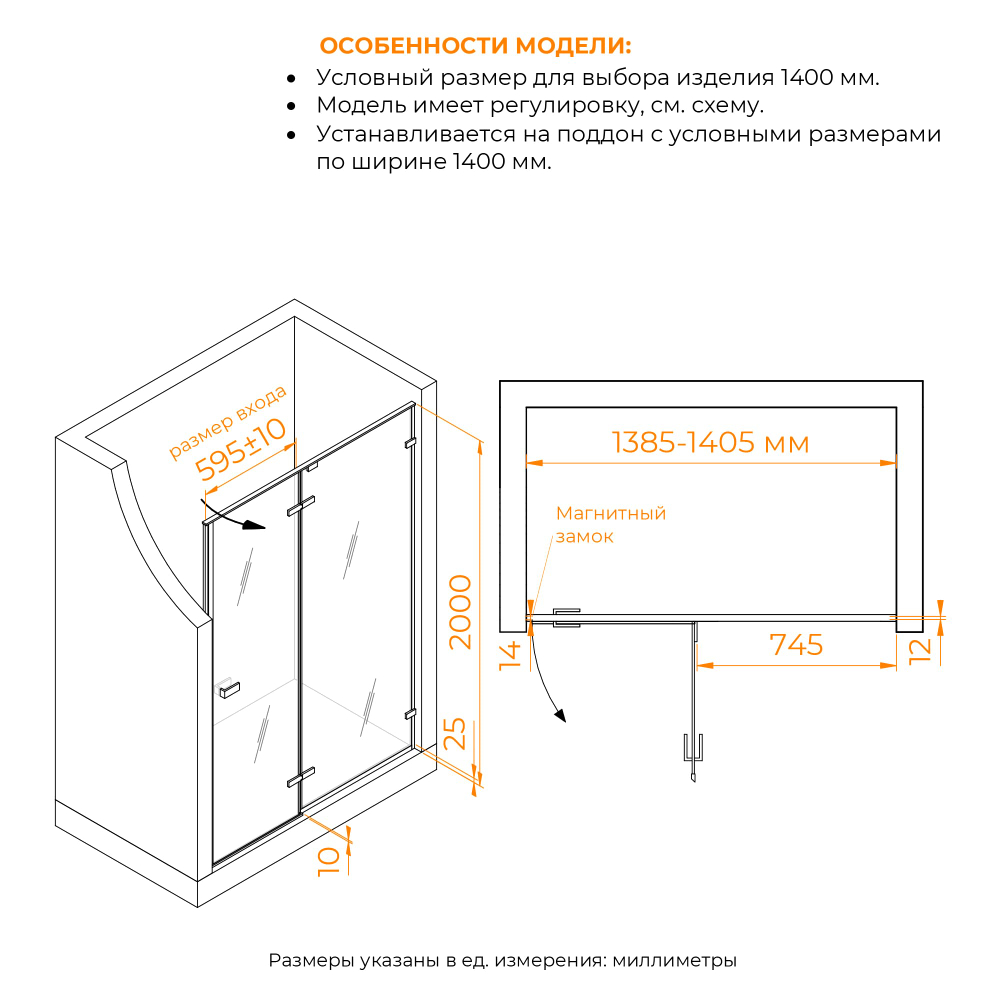 ОСОБЕННОСТИ МОДЕЛИ:
• Условный размер для выбора изделия 1400 мм.
• Модель имеет регулировку, см. схему.
• Устанавливается на поддон с условными размерами по ширине 1400 мм.

размер входа
595±10
2000
25
10
1385-1405 мм
Магнитный замок
14
745
12

Размеры указаны в ед. измерения: миллиметры