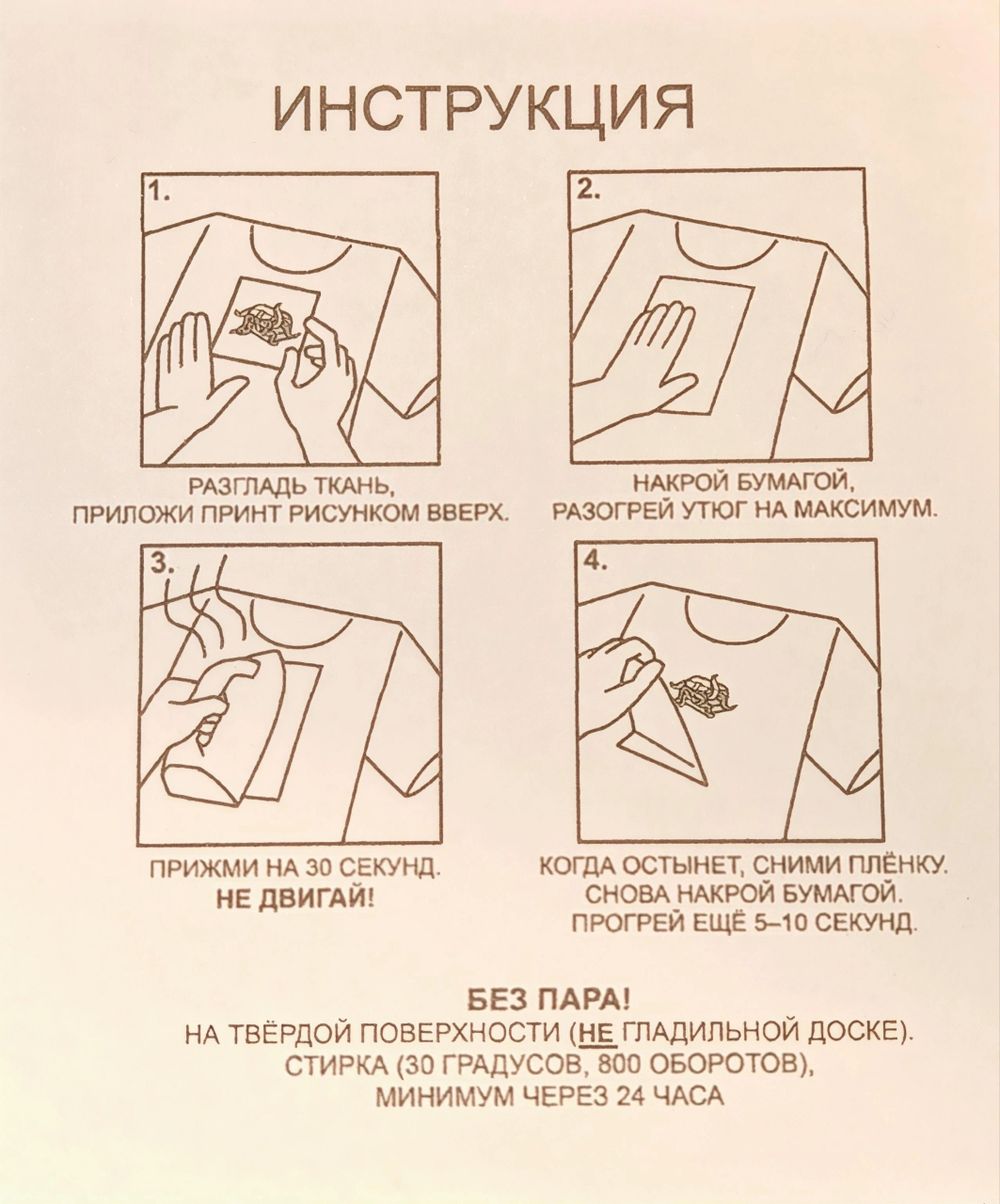 ИНСТРУКЦИЯ

1.

РАЗГЛАДЬ ТКАНЬ,
ПРИЛОЖИ ПРИНТ РИСУНКОМ ВВЕРХ.

2.

НАКРОЙ БУМАГОЙ,
РАЗОГРЕЙ УТЮГ НА МАКСИМУМ.

3.

ПРИЖМИ НА 30 СЕКУНД.
НЕ ДВИГАЙ!

4.

КОГДА ОСТЫНЕТ, СНИМИ ПЛЁНКУ.
СНОВА НАКРОЙ БУМАГОЙ.
ПРОГРЕЙ ЕЩЁ 5–10 СЕКУНД.

БЕЗ ПАРА!
НА ТВЁРДОЙ ПОВЕРХНОСТИ (НЕ ГЛАДИЛЬНОЙ ДОСКЕ).
СТИРКА (30 ГРАДУСОВ, 800 ОБОРОТОВ),
МИНИМУМ ЧЕРЕЗ 24 ЧАСА