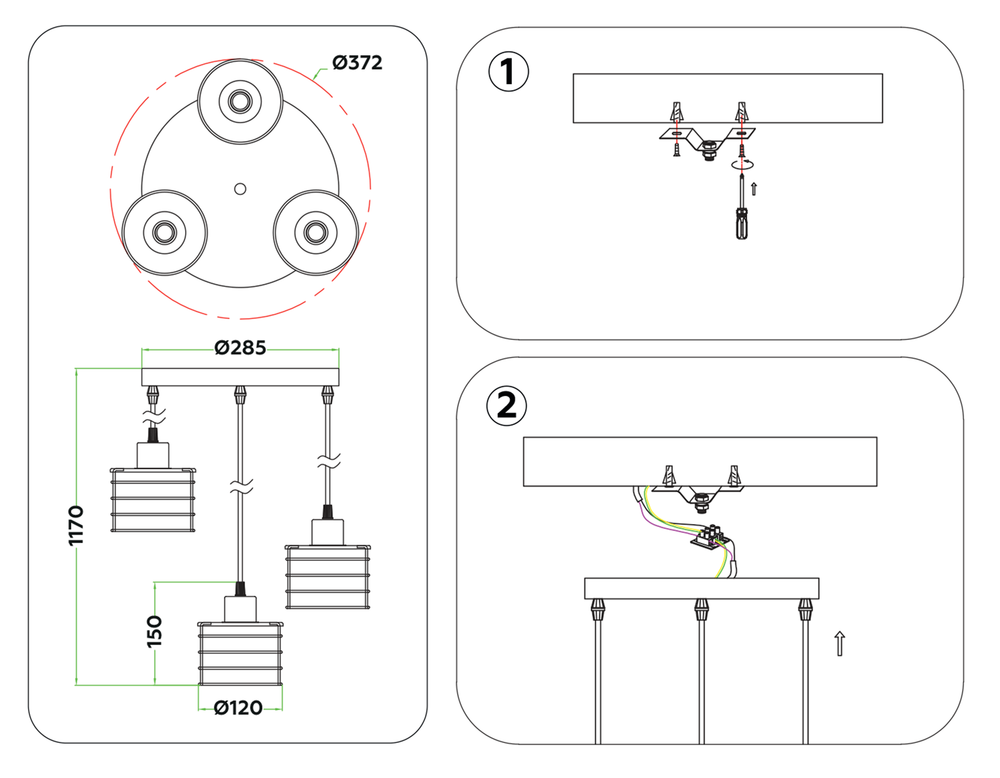 Ø372

Ø285

1170

150

Ø120

1

2