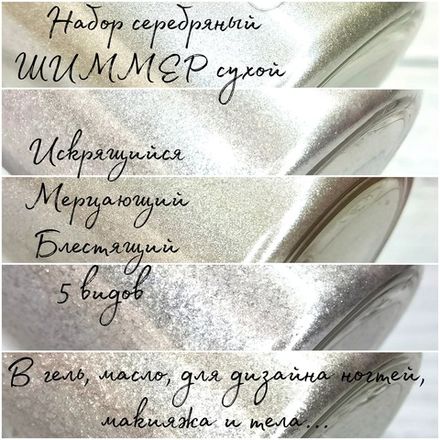 Набор серебряный
ШИММЕР сухой

Искрящийся

Мерцающий

Блестящий

5 видов

В гель, масло, для дизайна ногтей, макияжа и тела...