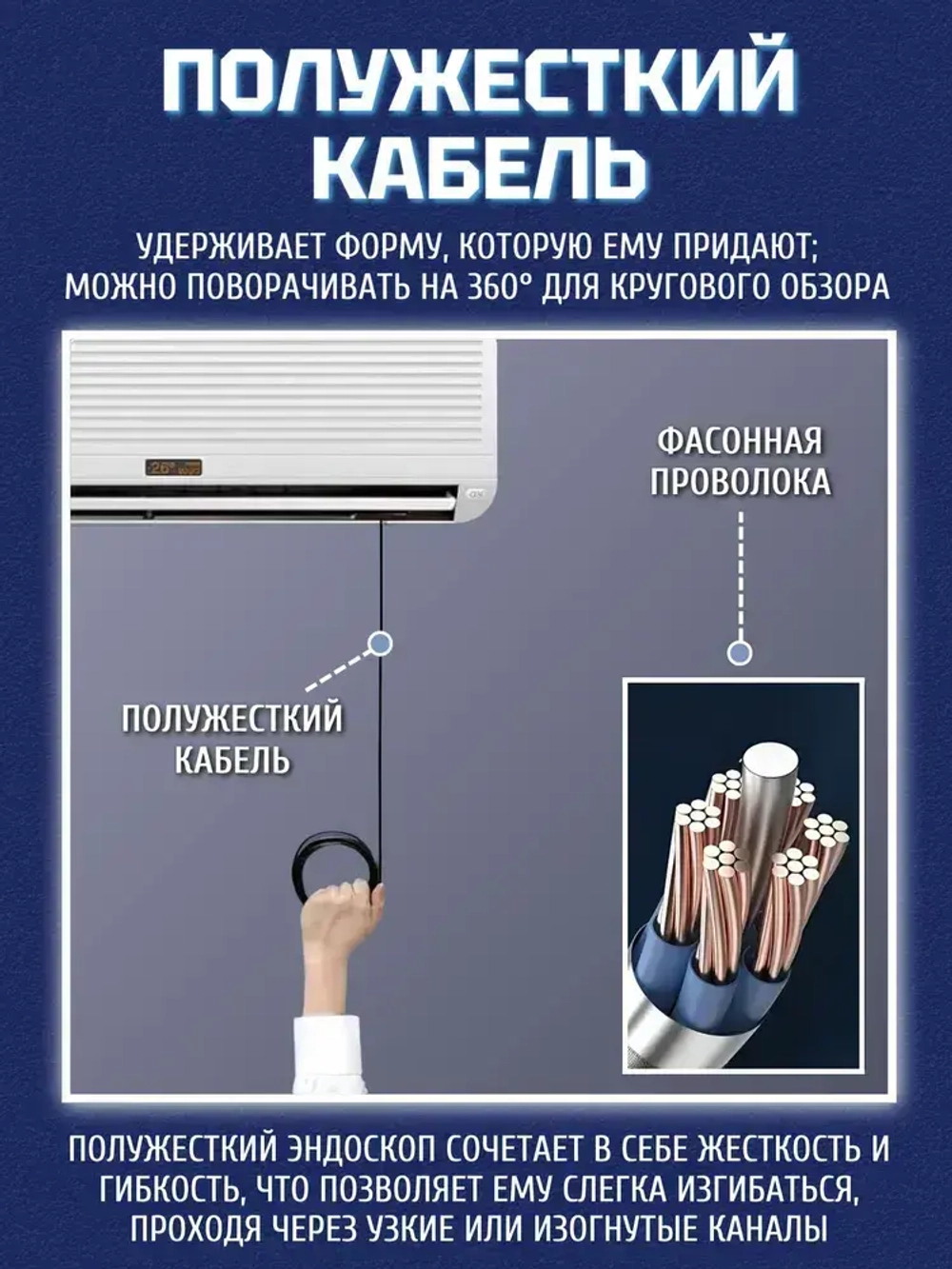 ПОЛУЖЕСТКИЙ КАБЕЛЬ

УДЕРЖИВАЕТ ФОРМУ, КОТОРУЮ ЕМУ ПРИДАЮТ; МОЖНО ПОВОРАЧИВАТЬ НА 360° ДЛЯ КРУГОВОГО ОБЗОРА

26°

ФАСОННАЯ ПРОВОЛОКА

ПОЛУЖЕСТКИЙ КАБЕЛЬ

ПОЛУЖЕСТКИЙ ЭНДОСКОП СОЧЕТАЕТ В СЕБЕ ЖЕСТКОСТЬ И ГИБКОСТЬ, ЧТО ПОЗВОЛЯЕТ ЕМУ СЛЕГКА ИЗГИБАТЬСЯ, ПРОХОДЯ ЧЕРЕЗ УЗКИЕ ИЛИ ИЗОГНУТЫЕ КАНАЛЫ