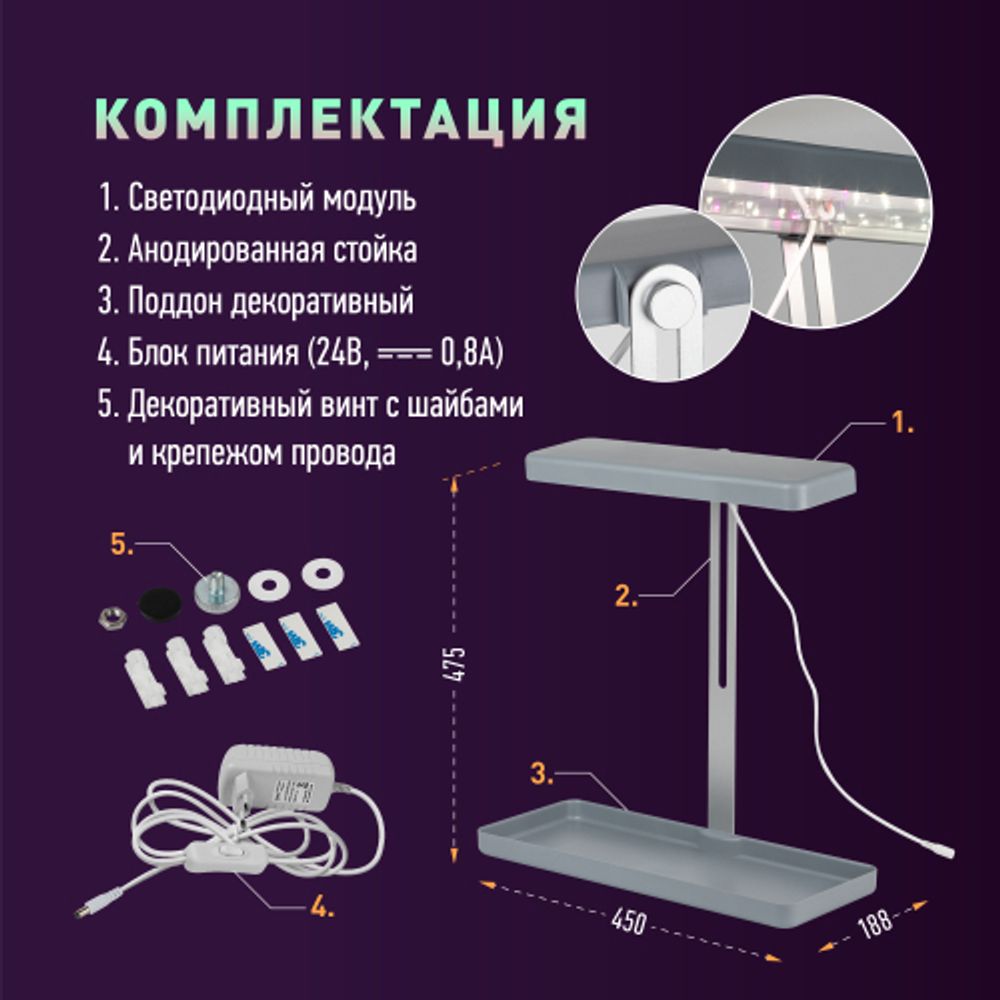 КОМПЛЕКТАЦИЯ

1. Светодиодный модуль
2. Анодированная стойка
3. Поддон декоративный
4. Блок питания (24В, ⎓ 0,8А)
5. Декоративный винт с шайбами и крепежом провода

1.

2.

3.

4.

5.

475

450

188