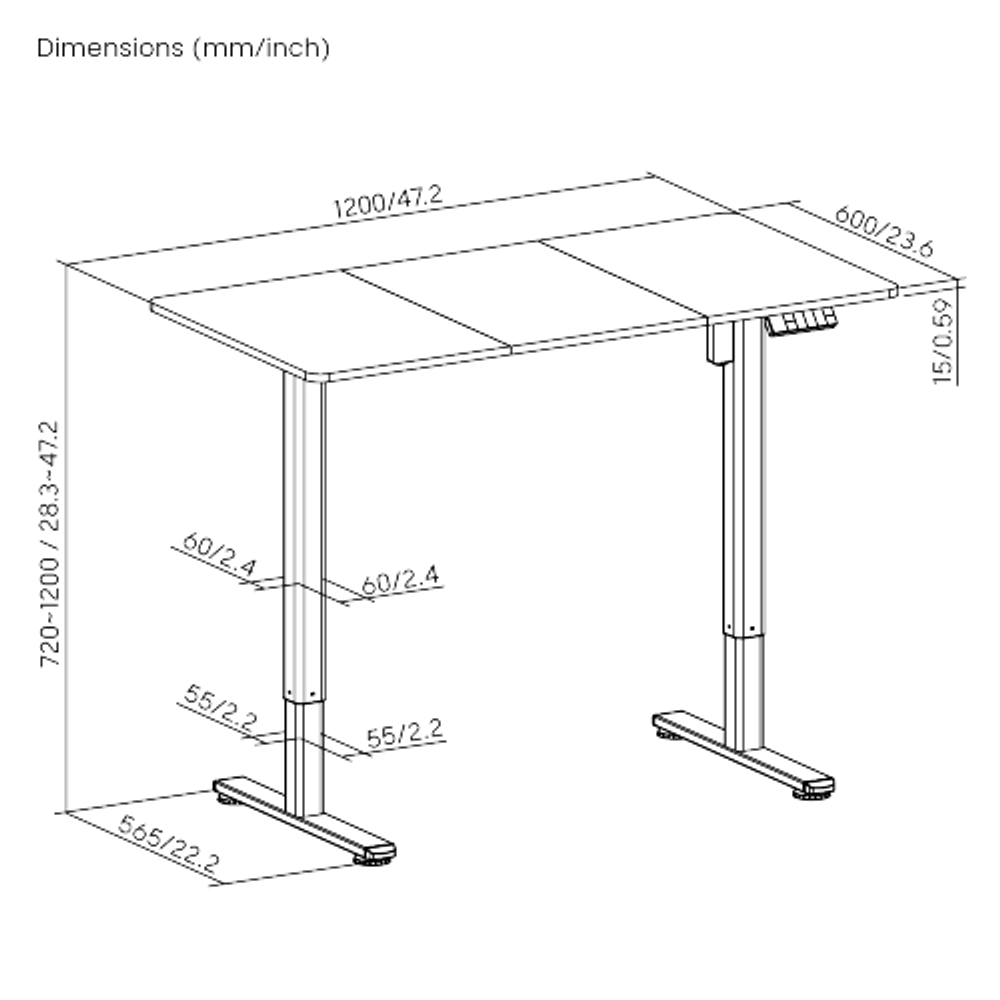 Dimensions (mm/inch)

1200/47.2

600/23.6

15/0.59

720~1200 / 28.3~47.2

60/2.4

60/2.4

55/2.2

55/2.2

565/22.2