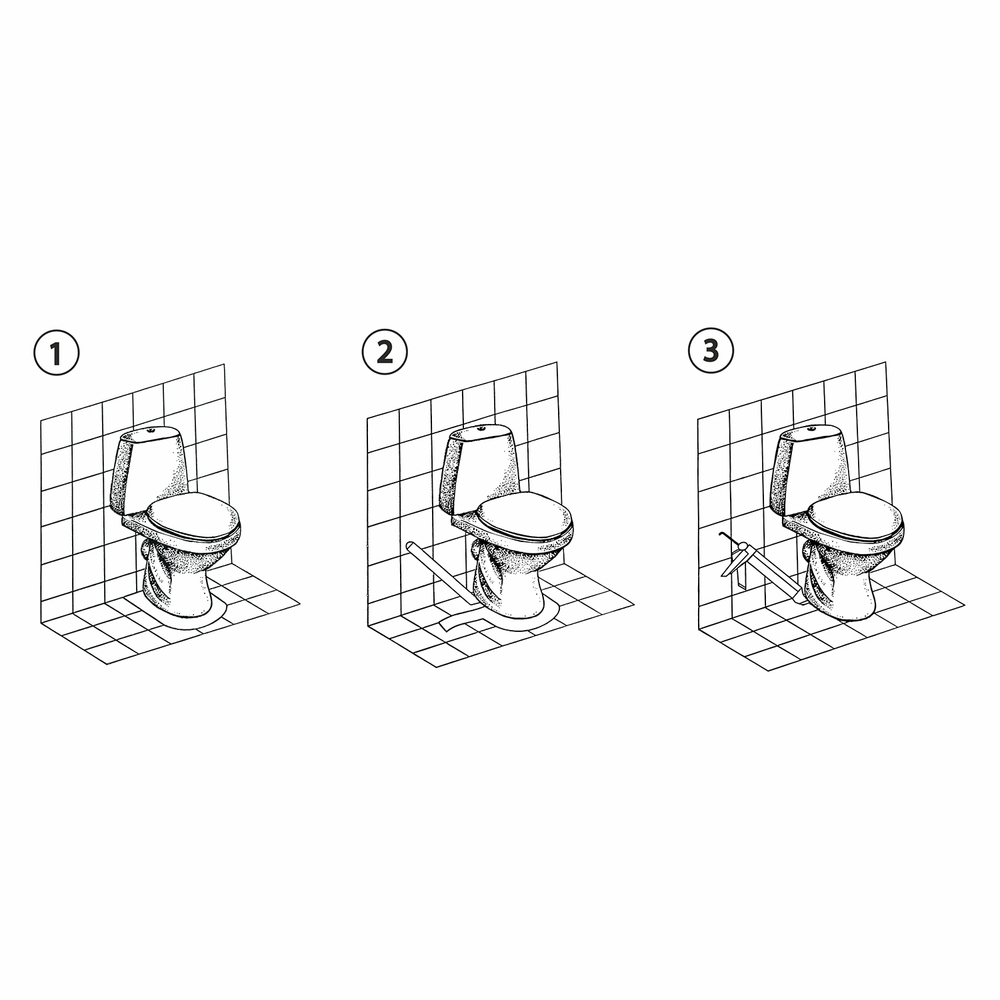 1

2

3