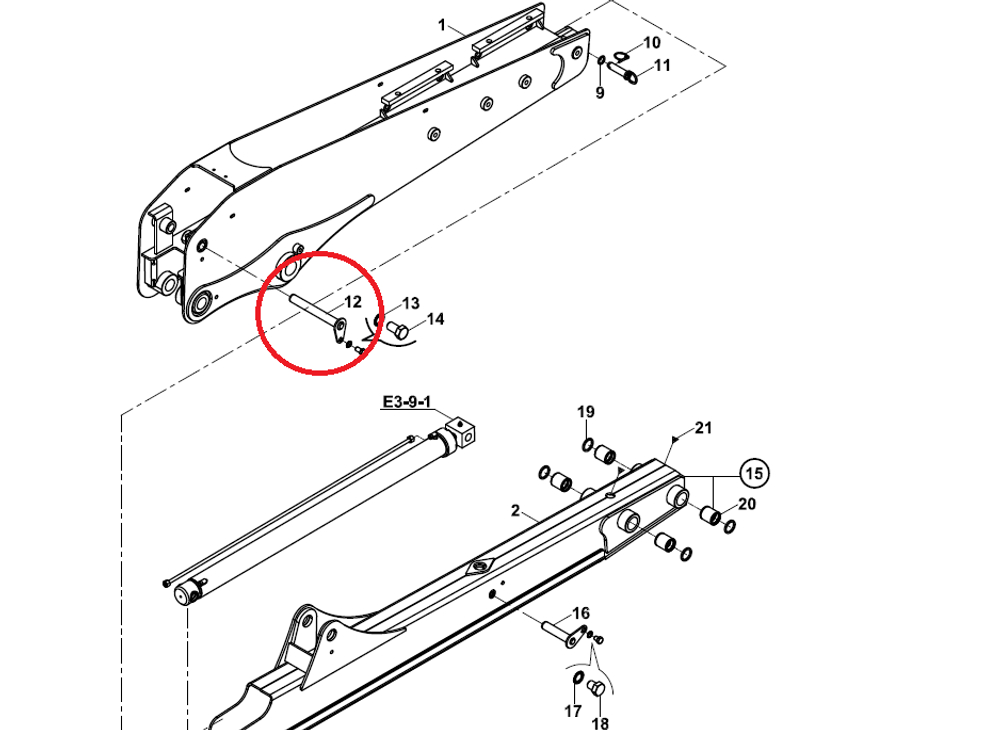 1
10
11
9
12
13
14
E3-9-1
19
21
15
20
2
16
17
18