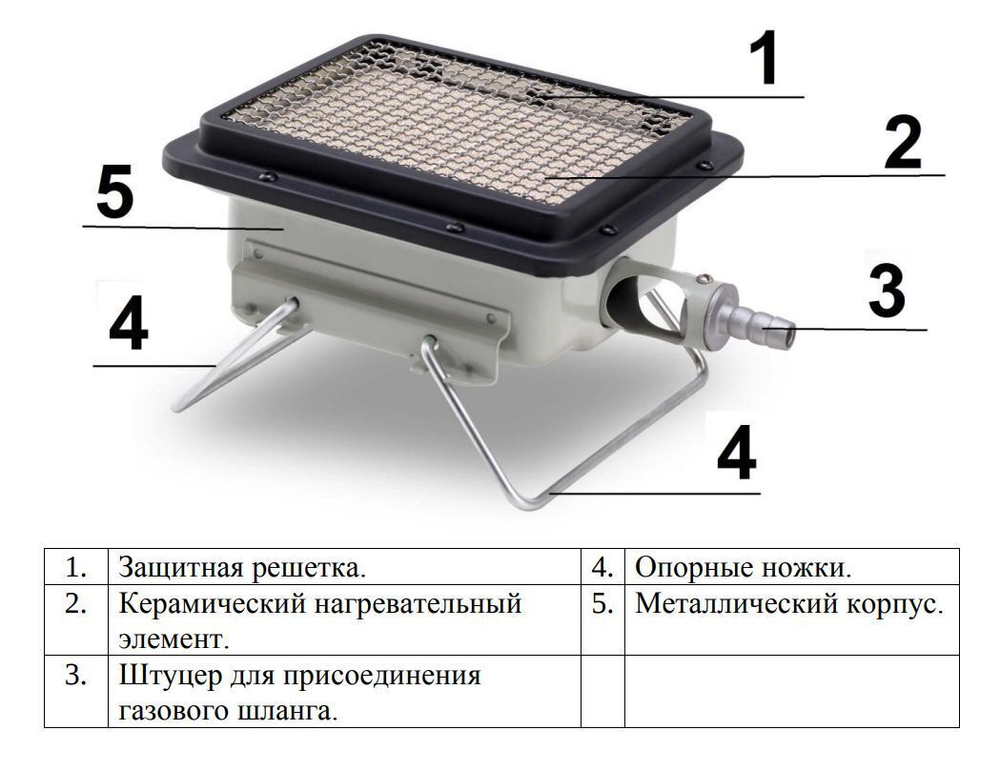 1
2
5
3
4
4

| 1. | Защитная решетка. | 4. | Опорные ножки. |
|---|---|---|---|
| 2. | Керамический нагревательный элемент. | 5. | Металлический корпус. |
| 3. | Штуцер для присоединения газового шланга. | | |