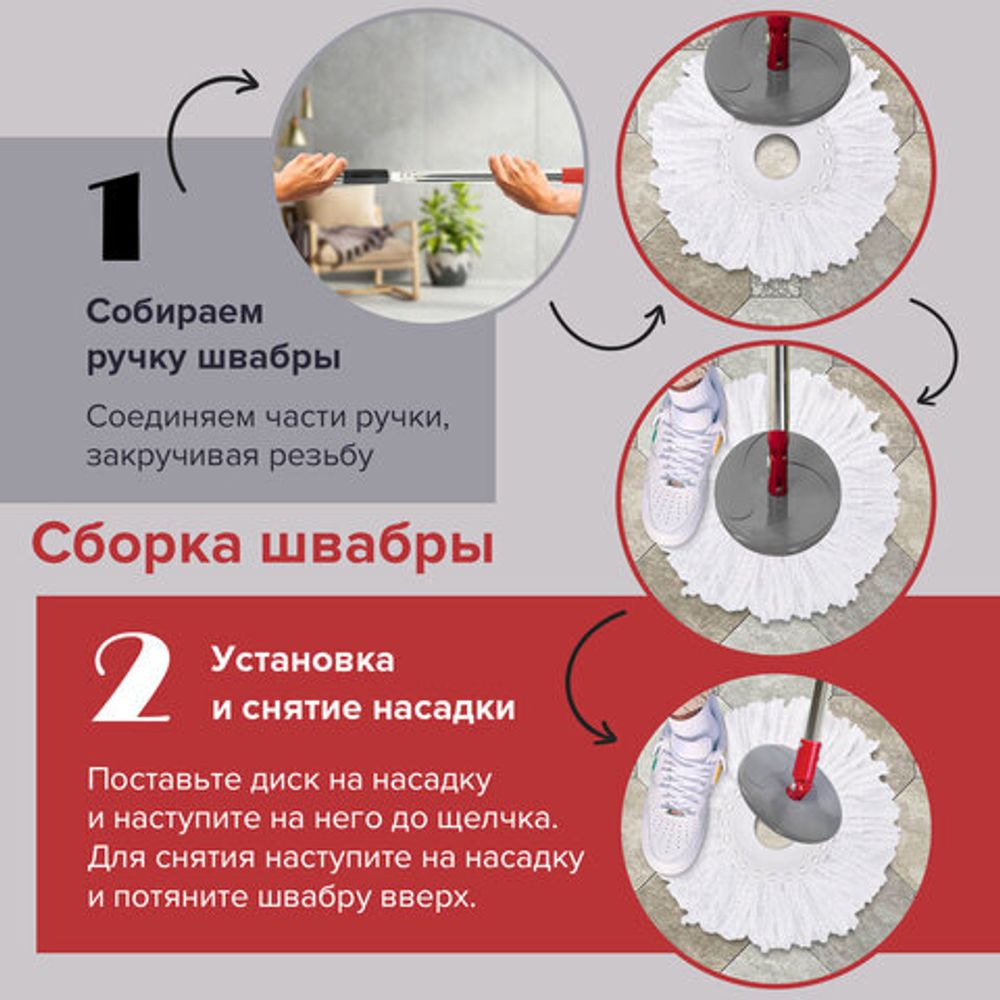 1

Собираем ручку швабры

Соединяем части ручки, закручивая резьбу

Сборка швабры

2

Установка и снятие насадки

Поставьте диск на насадку и наступите на него до щелчка. Для снятия наступите на насадку и потяните швабру вверх.