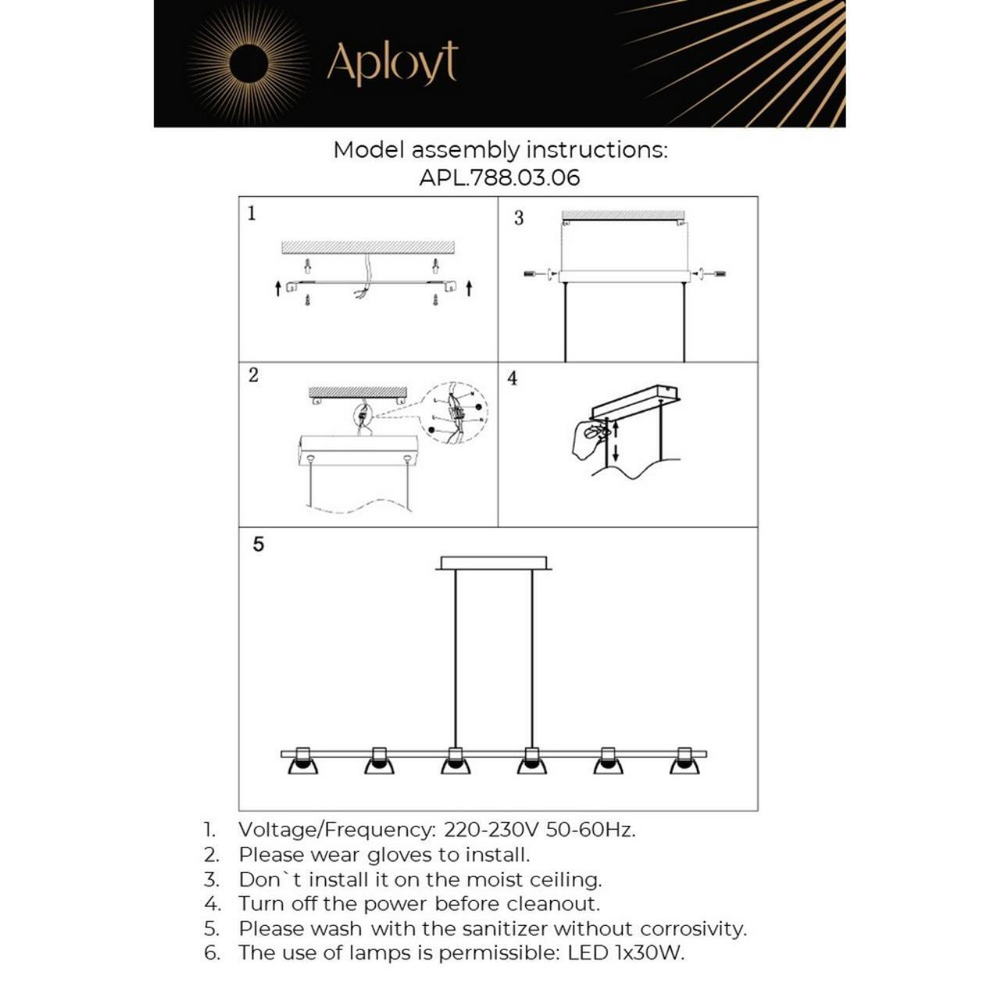 Aployt

Model assembly instructions:
APL.788.03.06

1

3

2

4

5

1. Voltage/Frequency: 220-230V 50-60Hz.
2. Please wear gloves to install.
3. Don`t install it on the moist ceiling.
4. Turn off the power before cleanout.
5. Please wash with the sanitizer without corrosivity.
6. The use of lamps is permissible: LED 1x30W.