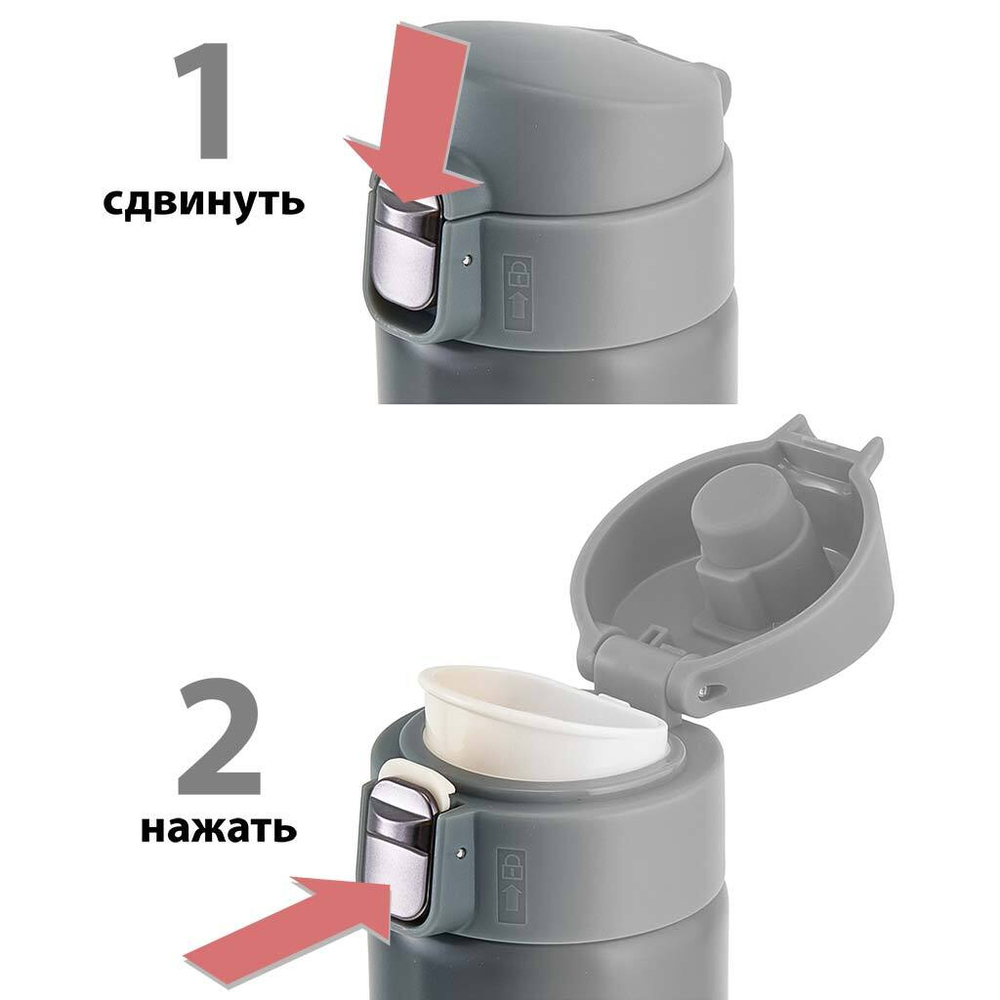 1
сдвинуть

2
нажать