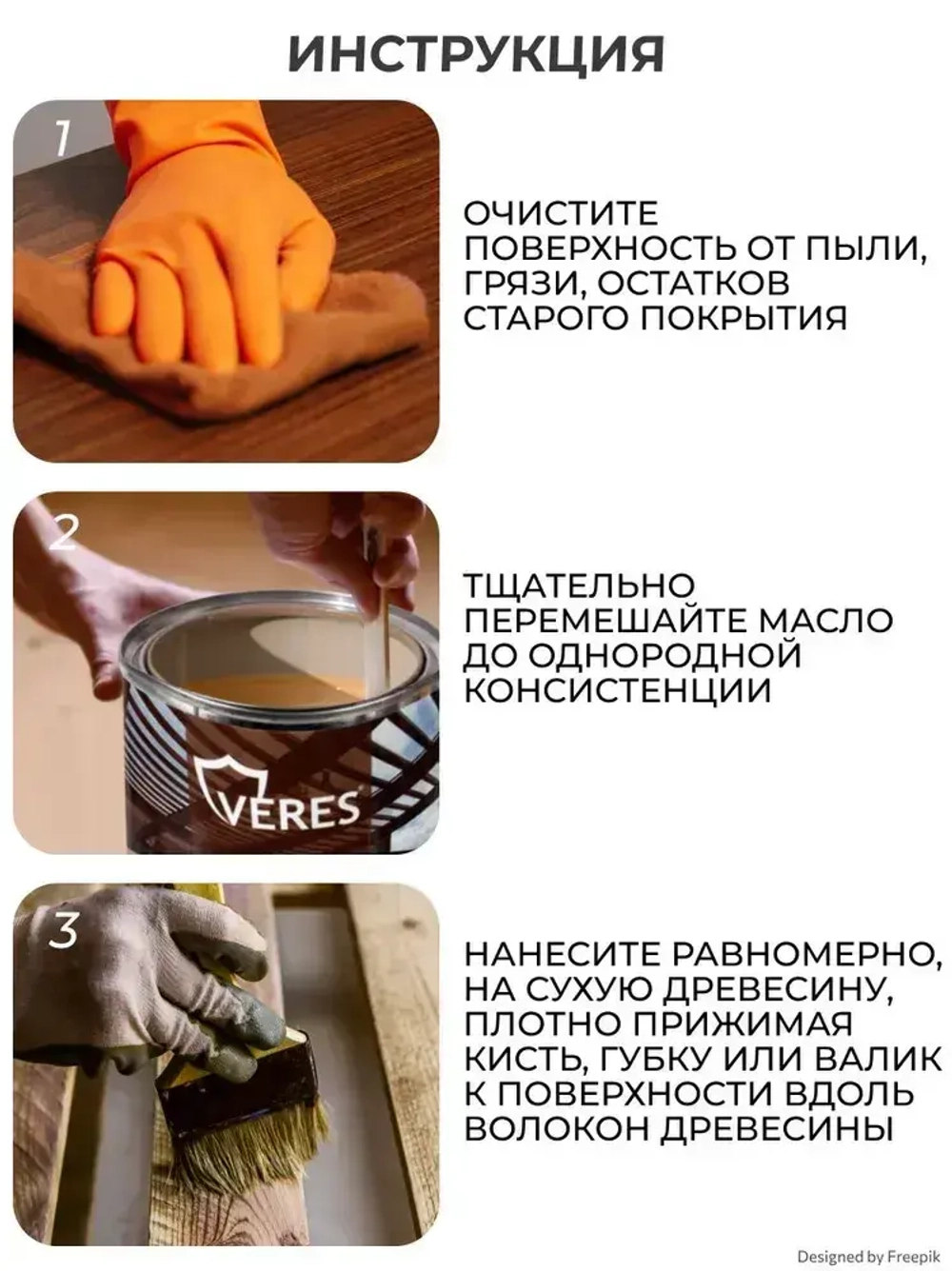 ИНСТРУКЦИЯ

1

ОЧИСТИТЕ ПОВЕРХНОСТЬ ОТ ПЫЛИ, ГРЯЗИ, ОСТАТКОВ СТАРОГО ПОКРЫТИЯ

2

VERES

ТЩАТЕЛЬНО ПЕРЕМЕШАЙТЕ МАСЛО ДО ОДНОРОДНОЙ КОНСИСТЕНЦИИ

3

НАНЕСИТЕ РАВНОМЕРНО, НА СУХУЮ ДРЕВЕСИНУ, ПЛОТНО ПРИЖИМАЯ КИСТЬ, ГУБКУ ИЛИ ВАЛИК К ПОВЕРХНОСТИ ВДОЛЬ ВОЛОКОН ДРЕВЕСИНЫ

Designed by Freepik