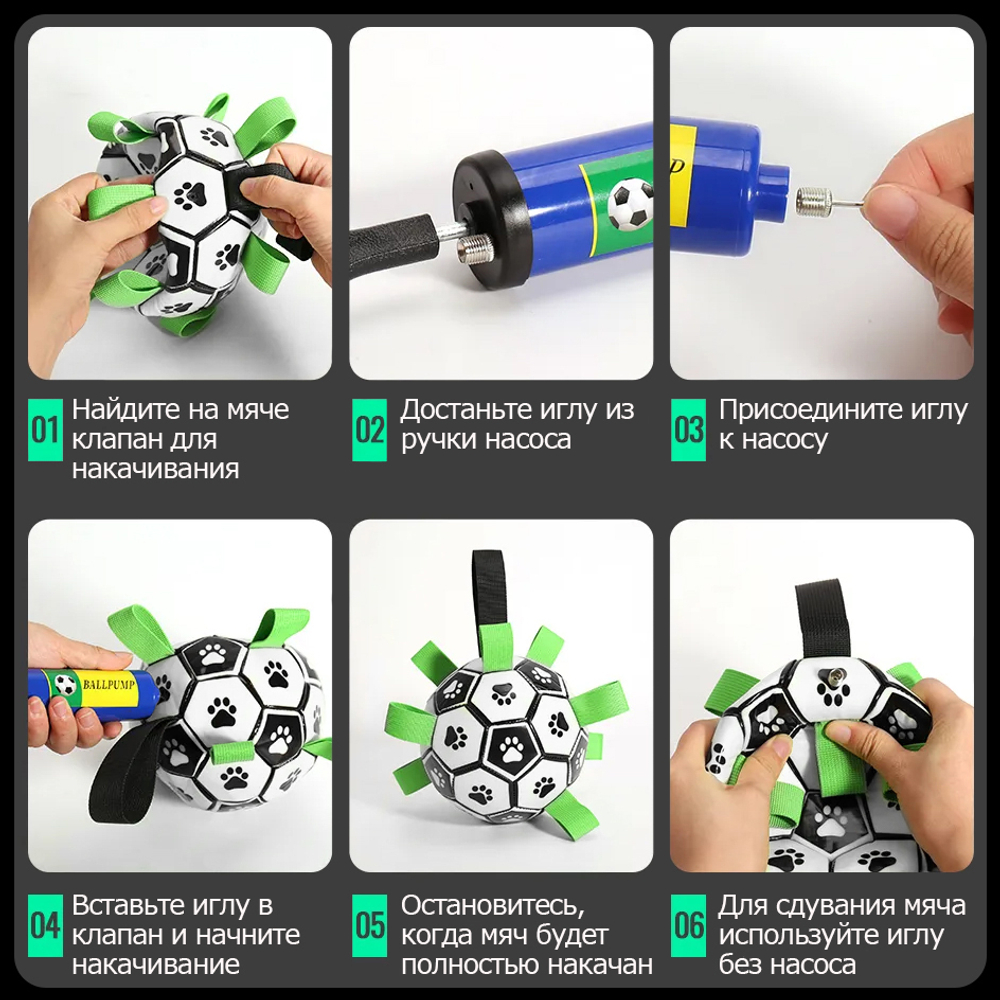 01 Найдите на мяче клапан для накачивания

02 Достаньте иглу из ручки насоса

03 Присоедините иглу к насосу

BALLPUMP

04 Вставьте иглу в клапан и начните накачивание

05 Остановитесь, когда мяч будет полностью накачан

06 Для сдувания мяча используйте иглу без насоса