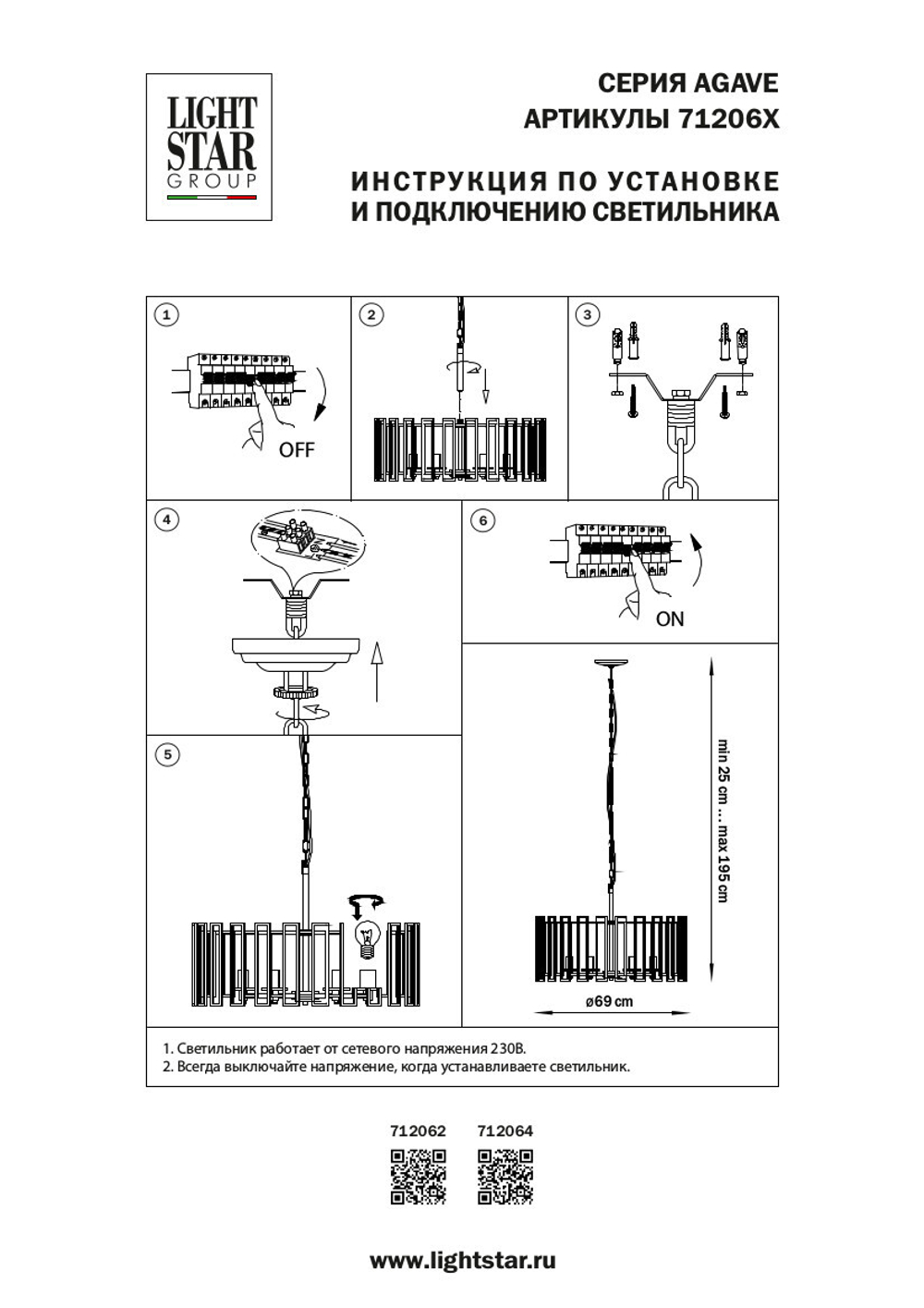 LIGHT STAR GROUP

СЕРИЯ AGAVE
АРТИКУЛЫ 71206X

ИНСТРУКЦИЯ ПО УСТАНОВКЕ
И ПОДКЛЮЧЕНИЮ СВЕТИЛЬНИКА

1

OFF

2

3

4

6

ON

5

min 25 cm ... max 195 cm

ø69 cm

1. Светильник работает от сетевого напряжения 230В.
2. Всегда выключайте напряжение, когда устанавливаете светильник.

712062 712064

www.lightstar.ru