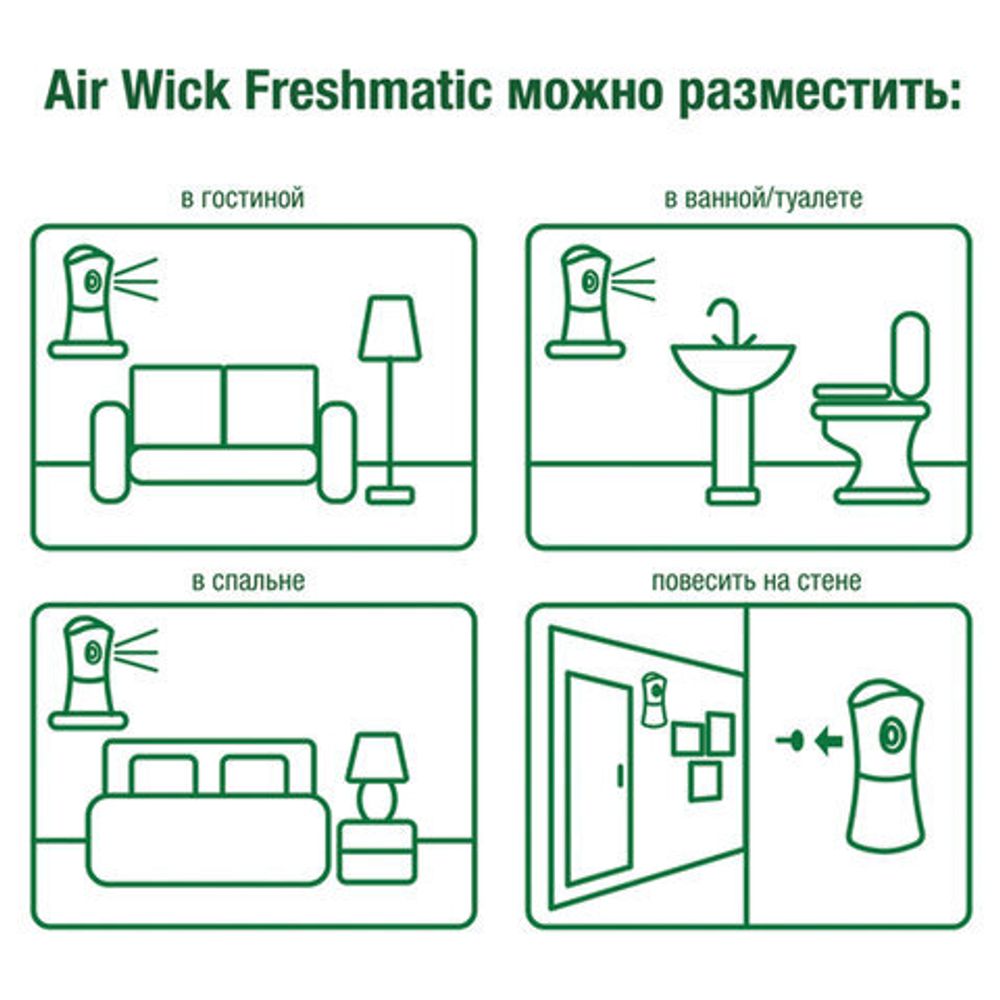 Air Wick Freshmatic можно разместить:

в гостиной

в ванной/туалете

в спальне

повесить на стене