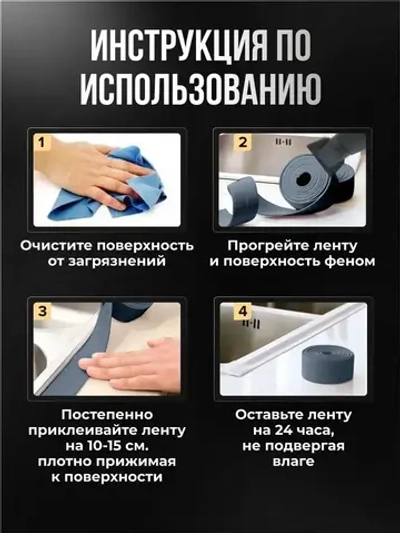 ИНСТРУКЦИЯ ПО ИСПОЛЬЗОВАНИЮ

1

Очистите поверхность от загрязнений

2

Прогрейте ленту и поверхность феном

3

Постепенно приклеивайте ленту на 10-15 см. плотно прижимая к поверхности

4

Оставьте ленту на 24 часа, не подвергая влаге