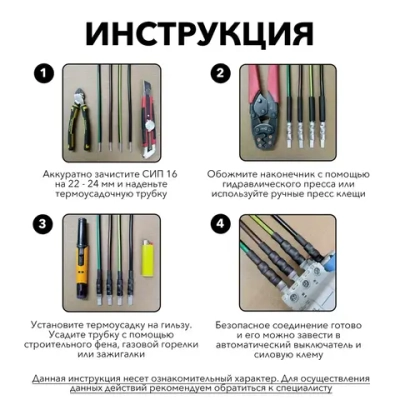 ИНСТРУКЦИЯ

1

Аккуратно зачистите СИП 16 на 22 - 24 мм и наденьте термоусадочную трубку

2

Обожмите наконечник с помощью гидравлического пресса или используйте ручные пресс клещи

3

Установите термоусадку на гильзу. Усадите трубку с помощью строительного фена, газовой горелки или зажигалки

4

Безопасное соединение готово и его можно завести в автоматический выключатель и силовую клему

Данная инструкция несет ознакомительный характер. Для осуществления данных действий рекомендуем обратиться к специалисту