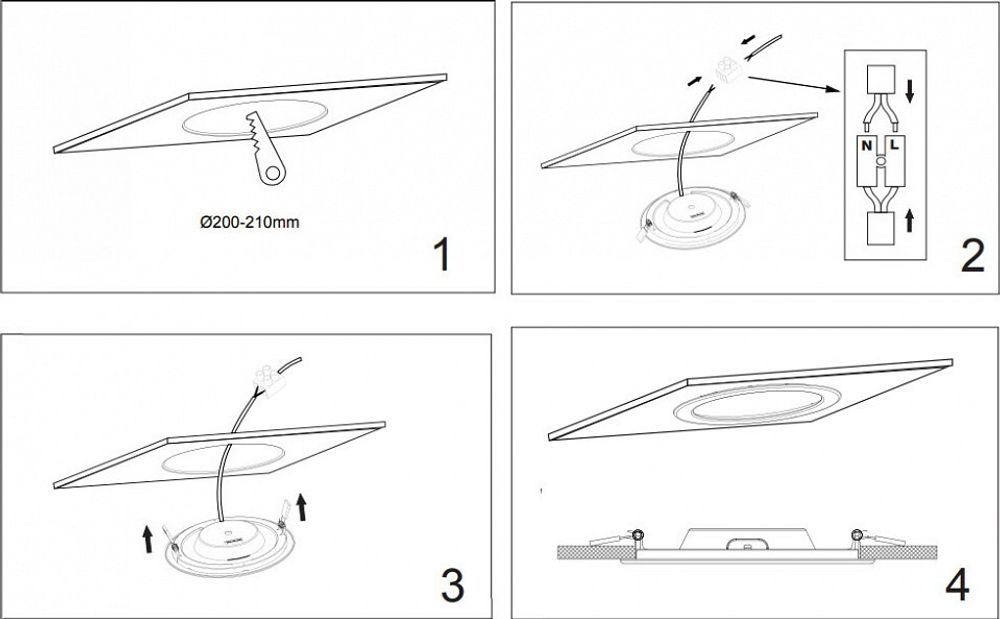 Ø200-210mm

1

N L

2

3

4