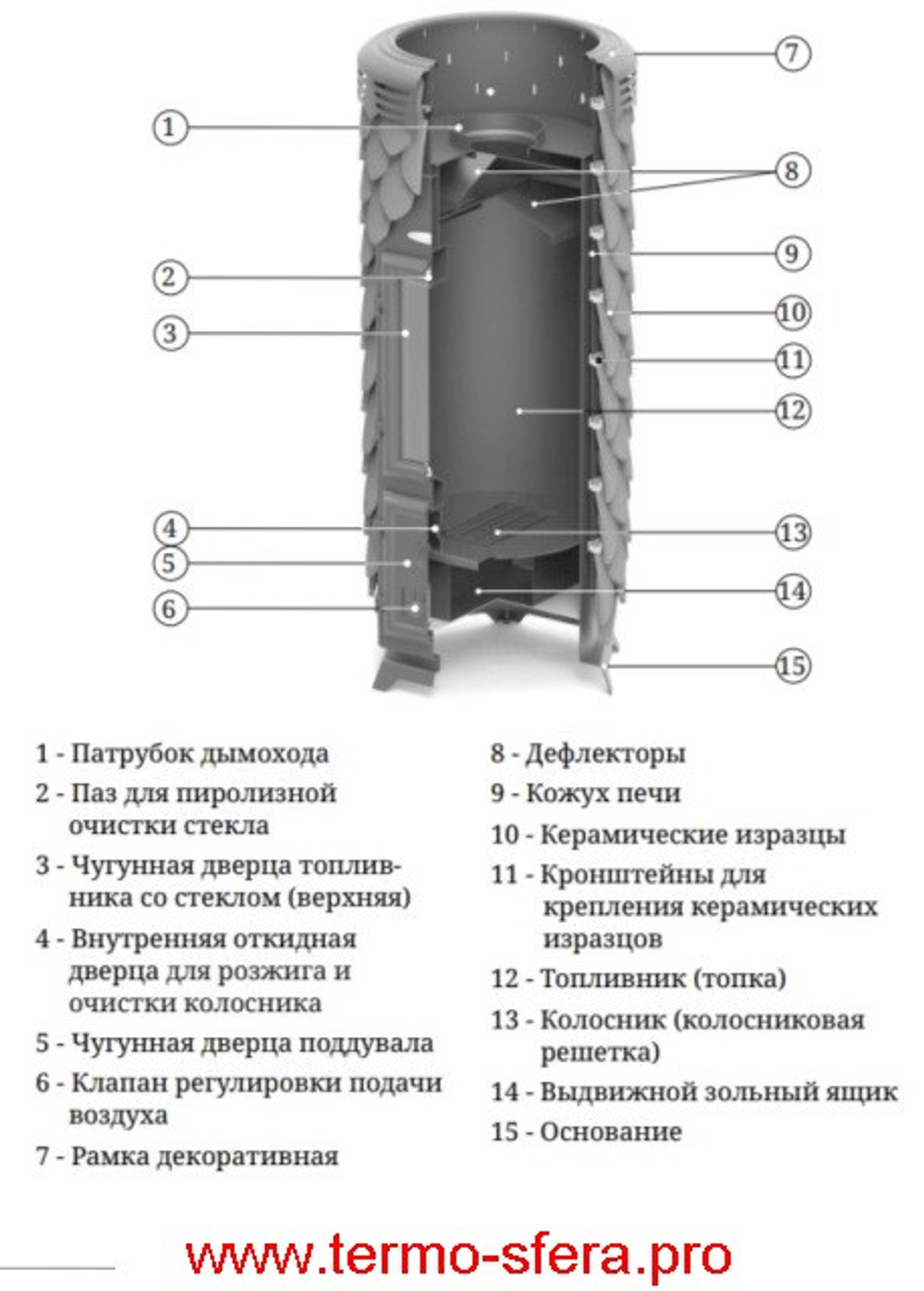 1
2
3
4
5
6
7
8
9
10
11
12
13
14
15

1 - Патрубок дымохода
2 - Паз для пиролизной очистки стекла
3 - Чугунная дверца топливника со стеклом (верхняя)
4 - Внутренняя откидная дверца для розжига и очистки колосника
5 - Чугунная дверца поддувала
6 - Клапан регулировки подачи воздуха
7 - Рамка декоративная

8 - Дефлекторы
9 - Кожух печи
10 - Керамические изразцы
11 - Кронштейны для крепления керамических изразцов
12 - Топливник (топка)
13 - Колосник (колосниковая решетка)
14 - Выдвижной зольный ящик
15 - Основание

www.termo-sfera.pro