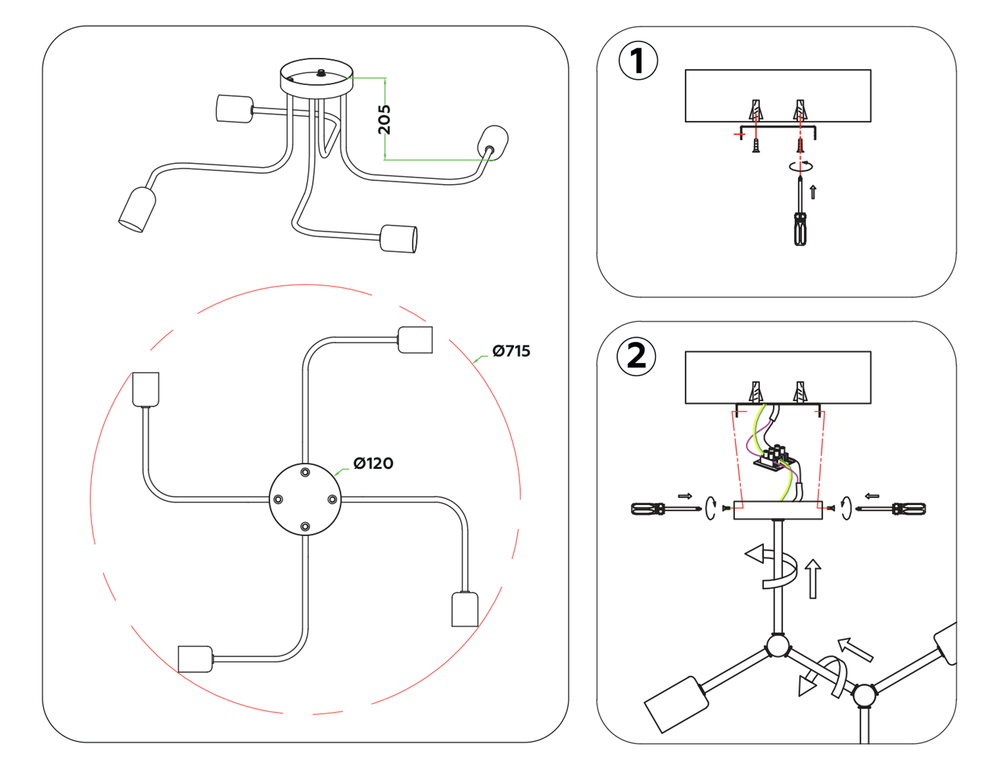 205

Ø715

Ø120

1

2