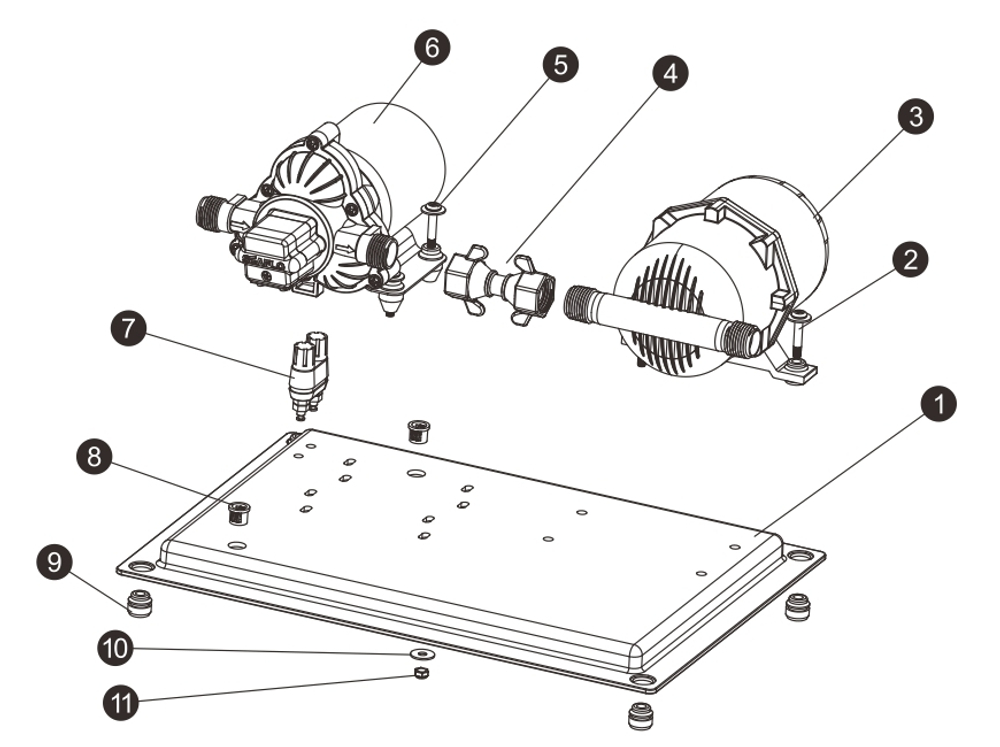 6
5
4
3
2
7
1
8
9
10
11