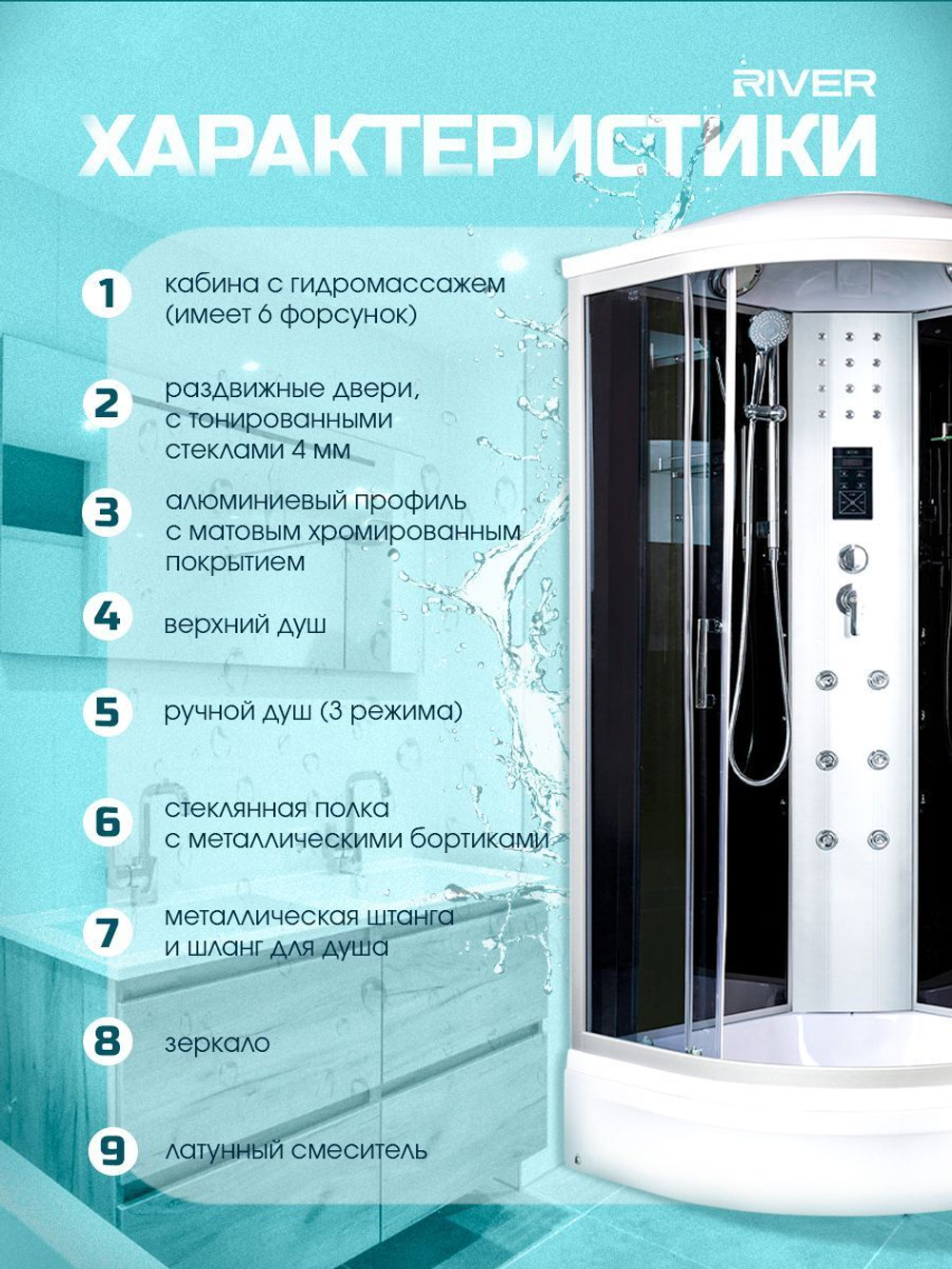 RIVER

ХАРАКТЕРИСТИКИ

1 кабина с гидромассажем (имеет 6 форсунок)

2 раздвижные двери, с тонированными стеклами 4 мм

3 алюминиевый профиль с матовым хромированным покрытием

4 верхний душ

5 ручной душ (3 режима)

6 стеклянная полка с металлическими бортиками

7 металлическая штанга и шланг для душа

8 зеркало

9 латунный смеситель