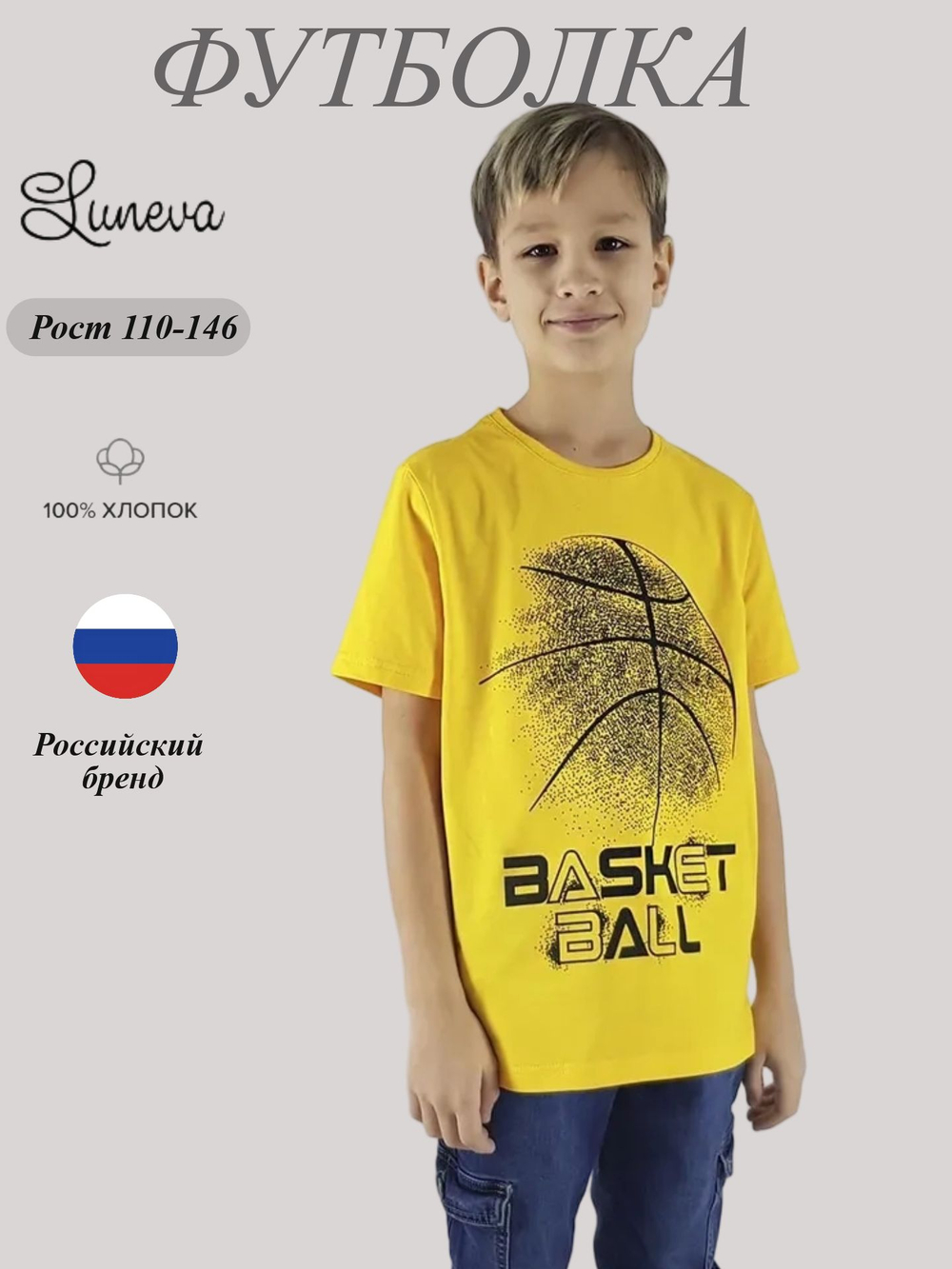 ФУТБОЛКА

Luneva

Рост 110-146

100% ХЛОПОК

Российский бренд

BASKET BALL