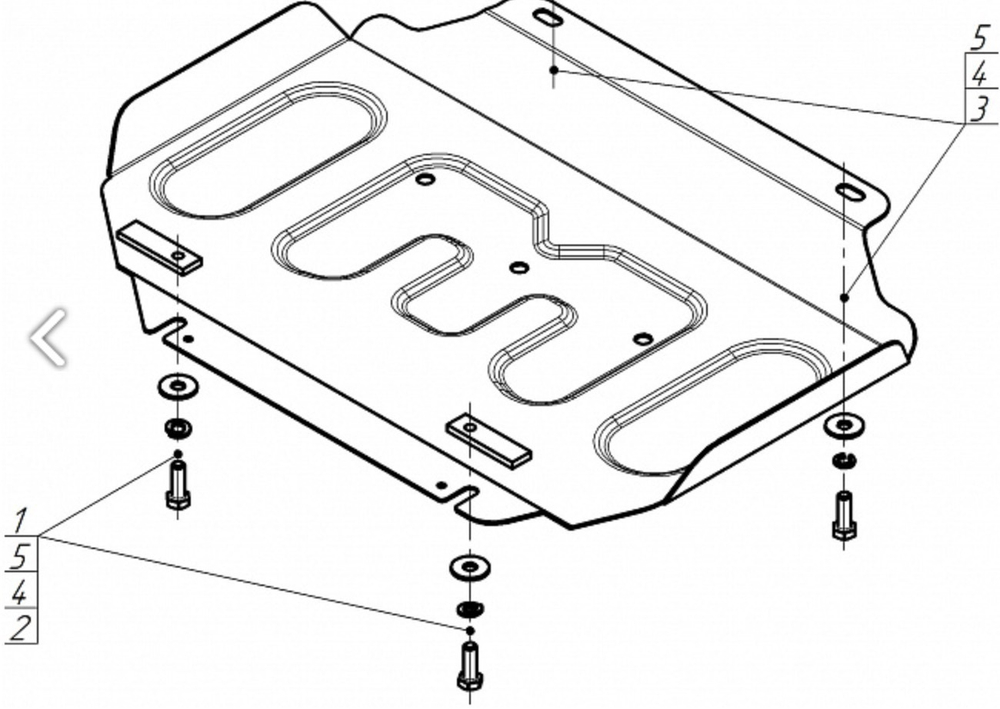 5
4
3

1
5
4
2