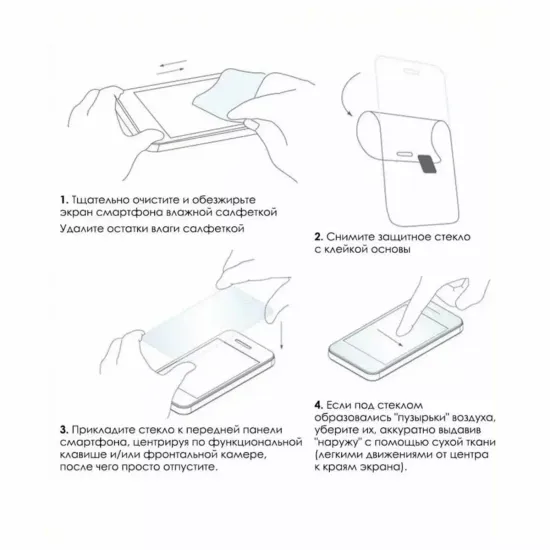 1. Тщательно очистите и обезжирьте экран смартфона влажной салфеткой
Удалите остатки влаги салфеткой

2. Снимите защитное стекло с клейкой основы

3. Прикладите стекло к передней панели смартфона, центрируя по функциональной клавише и/или фронтальной камере, после чего просто отпустите.

4. Если под стеклом образовались "пузырьки" воздуха, уберите их, аккуратно выдавив "наружу" с помощью сухой ткани (легкими движениями от центра к краям экрана).