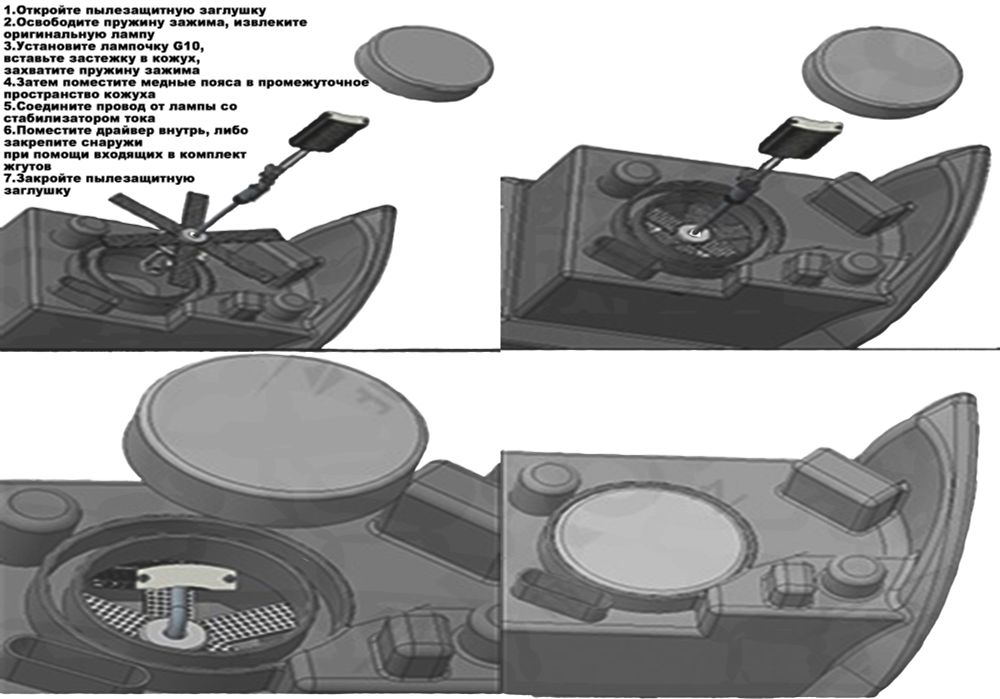 1.Откройте пылезащитную заглушку
2.Освободите пружину зажима, извлеките оригинальную лампу
3.Установите лампочку G10, вставьте застежку в кожух, захватите пружину зажима
4.Затем поместите медные пояса в промежуточное пространство кожуха
5.Соедините провод от лампы со стабилизатором тока
6.Поместите драйвер внутрь, либо закрепите снаружи при помощи входящих в комплект жгутов
7.Закройте пылезащитную заглушку