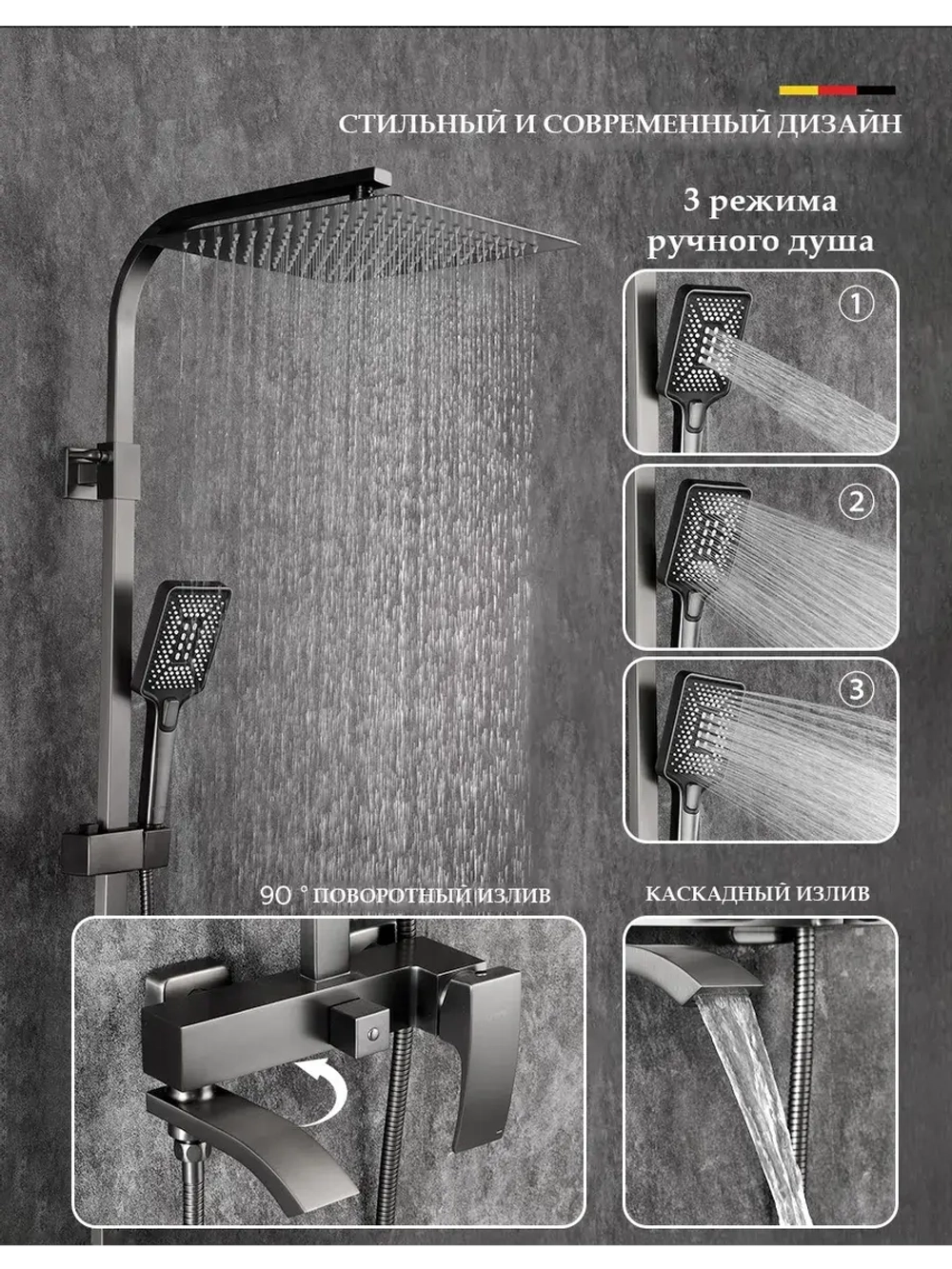 СТИЛЬНЫЙ И СОВРЕМЕННЫЙ ДИЗАЙН

3 режима ручного душа

①

②

③

90 ° ПОВОРОТНЫЙ ИЗЛИВ

КАСКАДНЫЙ ИЗЛИВ