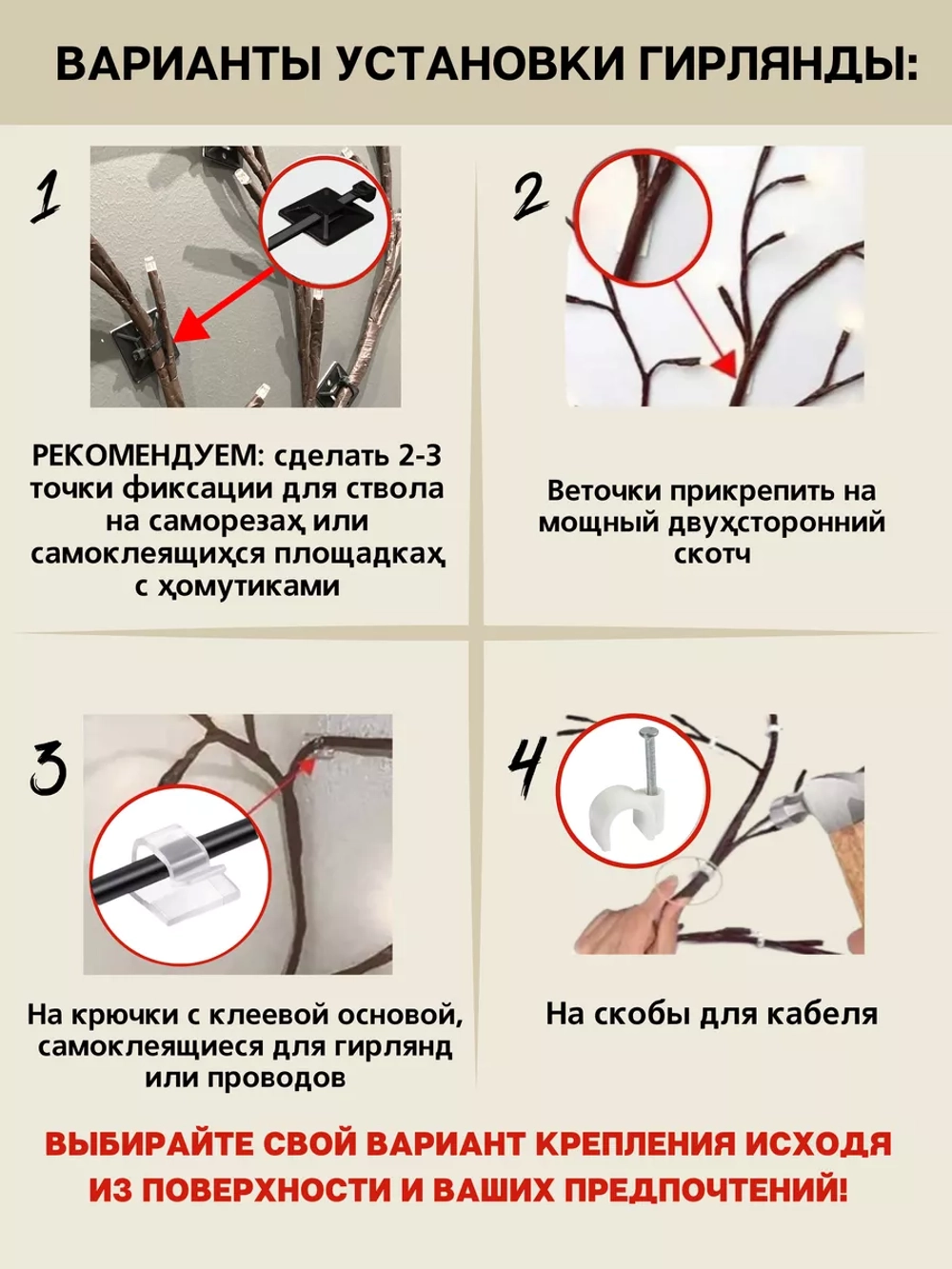 ВАРИАНТЫ УСТАНОВКИ ГИРЛЯНДЫ:

1

РЕКОМЕНДУЕМ: сделать 2-3 точки фиксации для ствола на саморезах или самоклеящихся площадках с хомутиками

2

Веточки прикрепить на мощный двухсторонний скотч

3

На крючки с клеевой основой, самоклеящиеся для гирлянд или проводов

4

На скобы для кабеля

ВЫБИРАЙТЕ СВОЙ ВАРИАНТ КРЕПЛЕНИЯ ИСХОДЯ ИЗ ПОВЕРХНОСТИ И ВАШИХ ПРЕДПОЧТЕНИЙ!