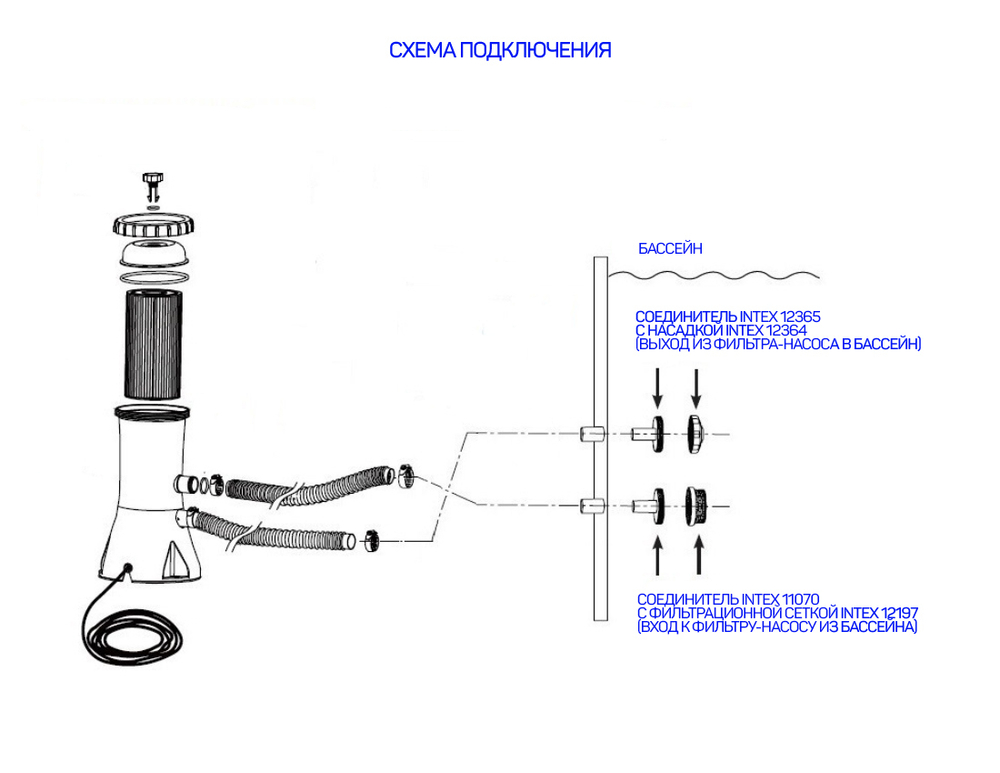 СХЕМА ПОДКЛЮЧЕНИЯ

БАССЕЙН

СОЕДИНИТЕЛЬ INTEX 12365
С НАСАДКОЙ INTEX 12364
(ВЫХОД ИЗ ФИЛЬТРА-НАСОСА В БАССЕЙН)

СОЕДИНИТЕЛЬ INTEX 11070
С ФИЛЬТРАЦИОННОЙ СЕТКОЙ INTEX 12197
(ВХОД К ФИЛЬТРУ-НАСОСУ ИЗ БАССЕЙНА)