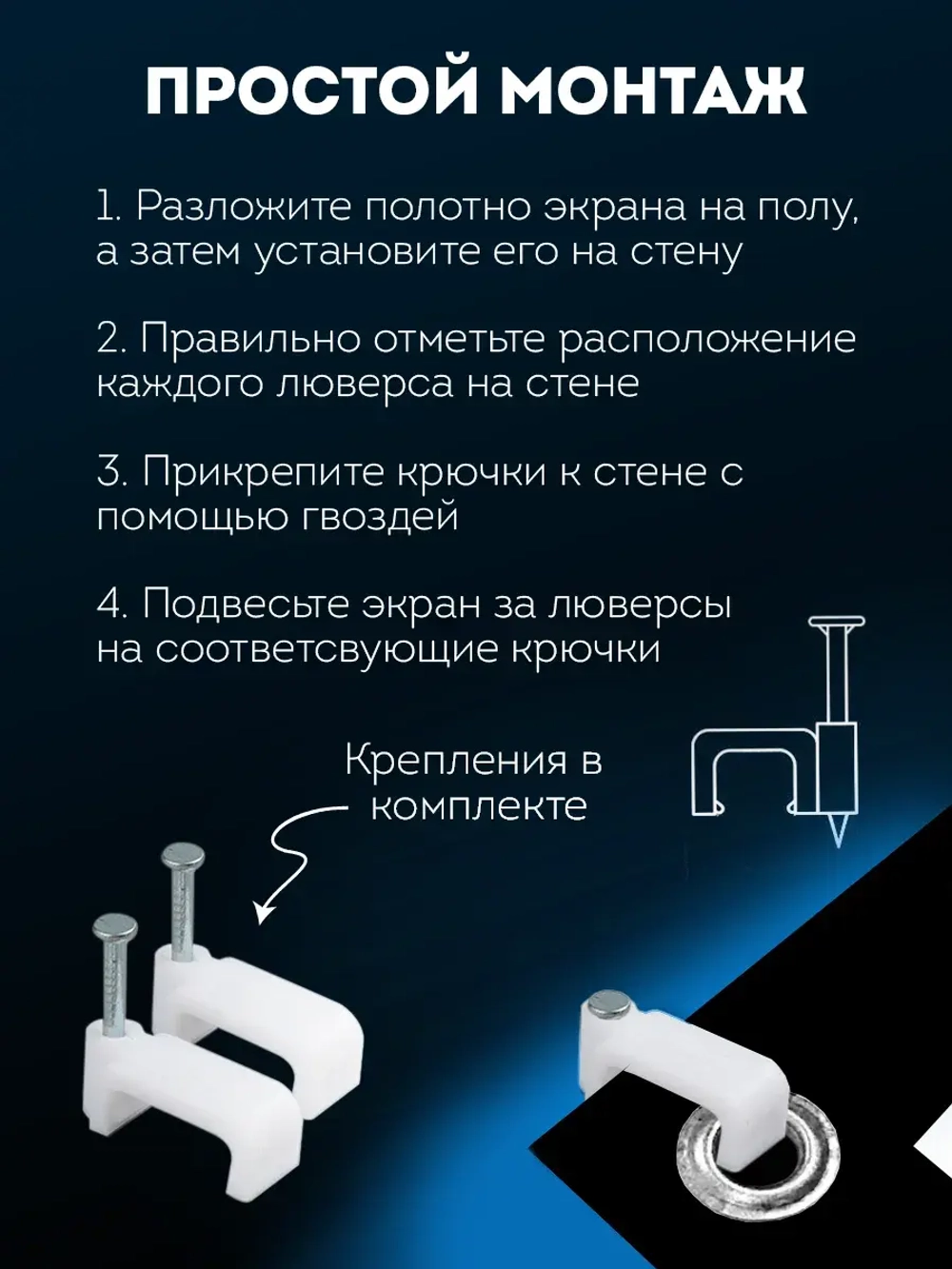 ПРОСТОЙ МОНТАЖ

1. Разложите полотно экрана на полу, а затем установите его на стену

2. Правильно отметьте расположение каждого люверса на стене

3. Прикрепите крючки к стене с помощью гвоздей

4. Подвесьте экран за люверсы на соответсвующие крючки

Крепления в комплекте