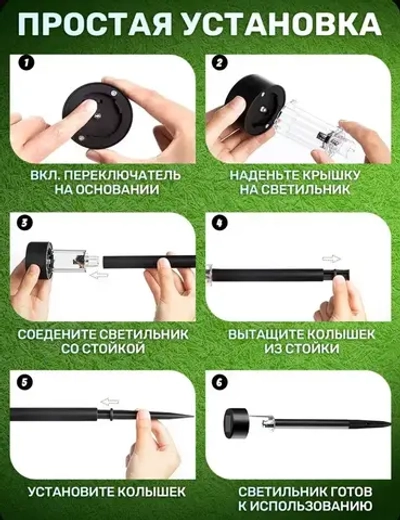 ПРОСТАЯ УСТАНОВКА

1

ВКЛ. ПЕРЕКЛЮЧАТЕЛЬ НА ОСНОВАНИИ

2

НАДЕНЬТЕ КРЫШКУ НА СВЕТИЛЬНИК

3

СОЕДЕНИТЕ СВЕТИЛЬНИК СО СТОЙКОЙ

4

ВЫТАЩИТЕ КОЛЫШЕК ИЗ СТОЙКИ

5

УСТАНОВИТЕ КОЛЫШЕК

6

СВЕТИЛЬНИК ГОТОВ К ИСПОЛЬЗОВАНИЮ