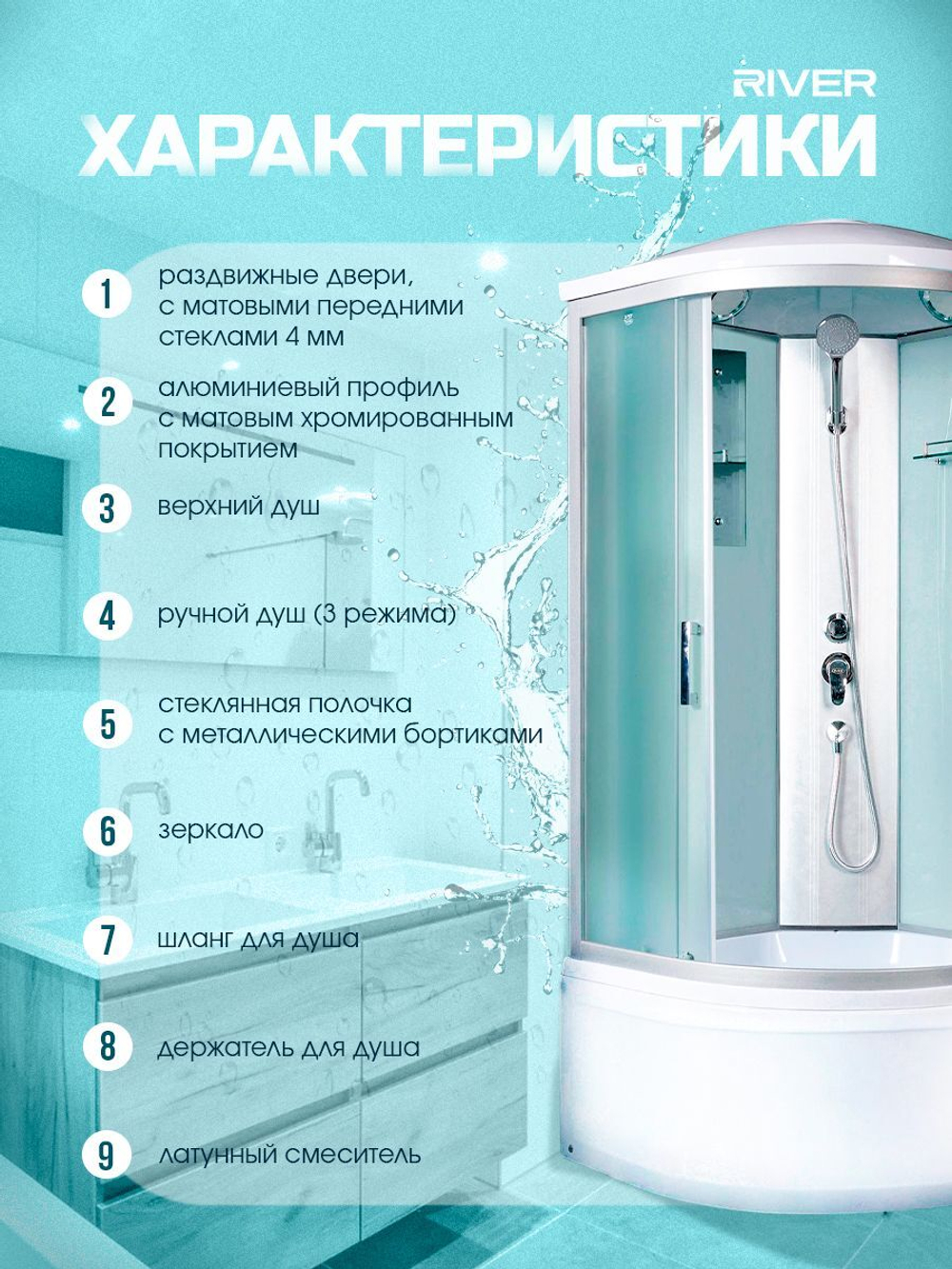 RIVER

ХАРАКТЕРИСТИКИ

1 раздвижные двери, с матовыми передними стеклами 4 мм

2 алюминиевый профиль с матовым хромированным покрытием

3 верхний душ

4 ручной душ (3 режима)

5 стеклянная полочка с металлическими бортиками

6 зеркало

7 шланг для душа

8 держатель для душа

9 латунный смеситель