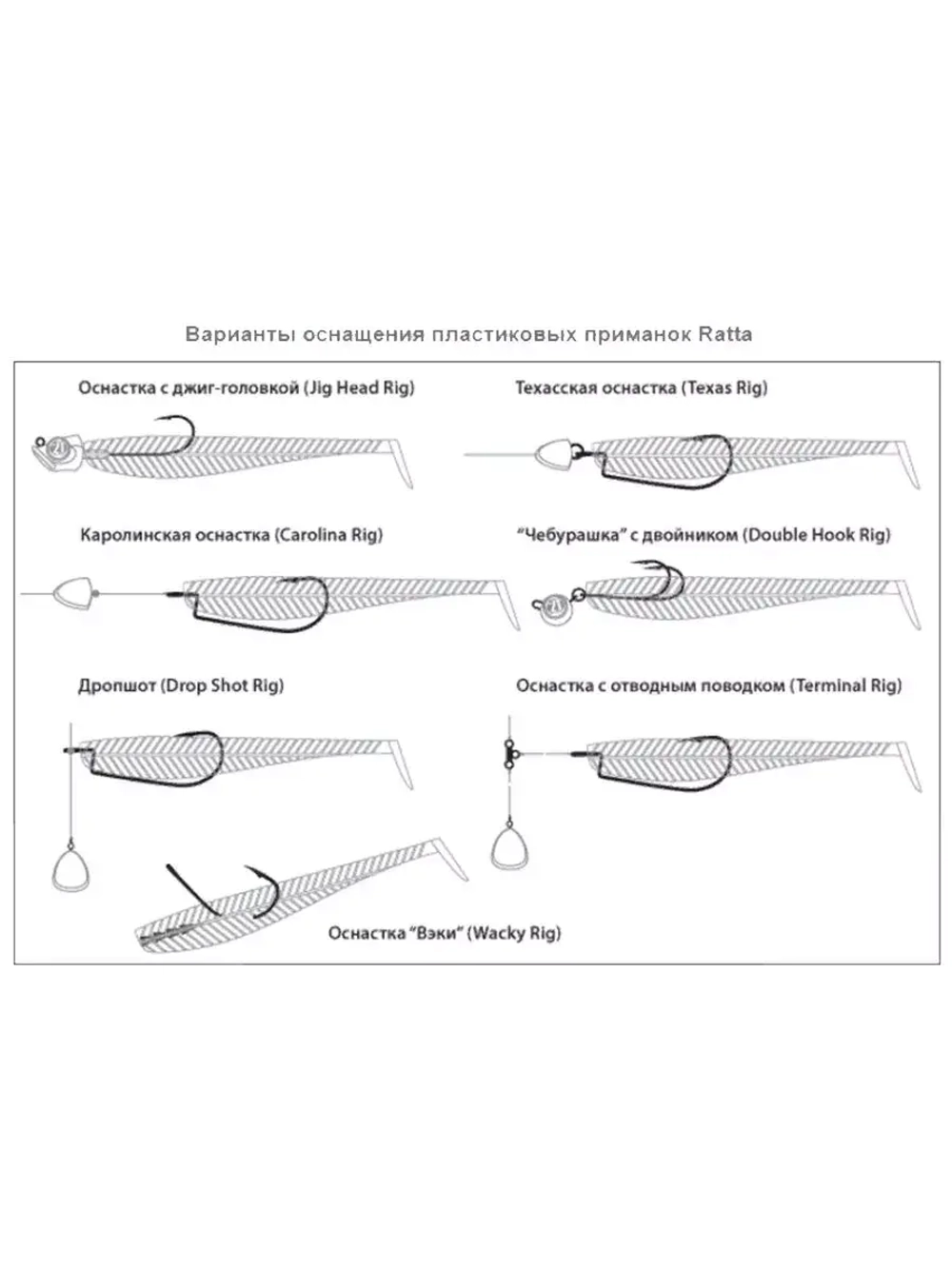 Варианты оснащения пластиковых приманок Ratta

Оснастка с джиг-головкой (Jig Head Rig)

Техасская оснастка (Texas Rig)

Каролинская оснастка (Carolina Rig)

"Чебурашка" с двойником (Double Hook Rig)

Дропшот (Drop Shot Rig)

Оснастка с отводным поводком (Terminal Rig)

Оснастка "Вэки" (Wacky Rig)