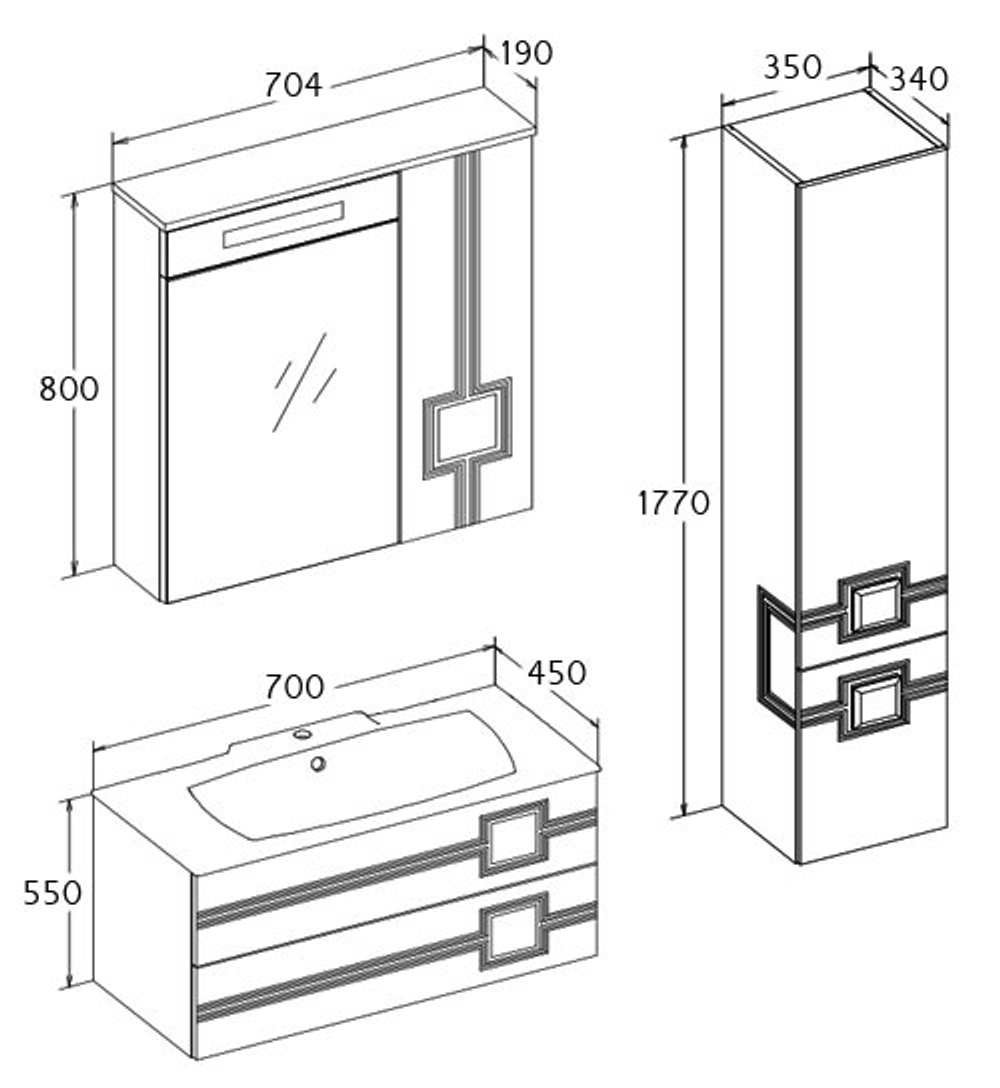 704
190
800
350
340
1770
700
450
550