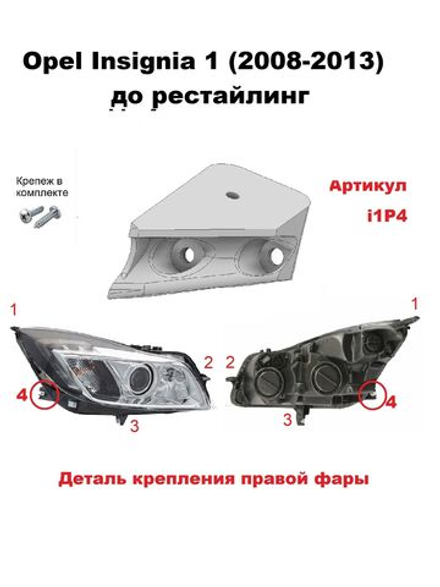 Opel Insignia 1 (2008-2013)
до рестайлинг

Крепеж в комплекте

Артикул
i1P4

1
2
4
3

1
2
4
3

Деталь крепления правой фары