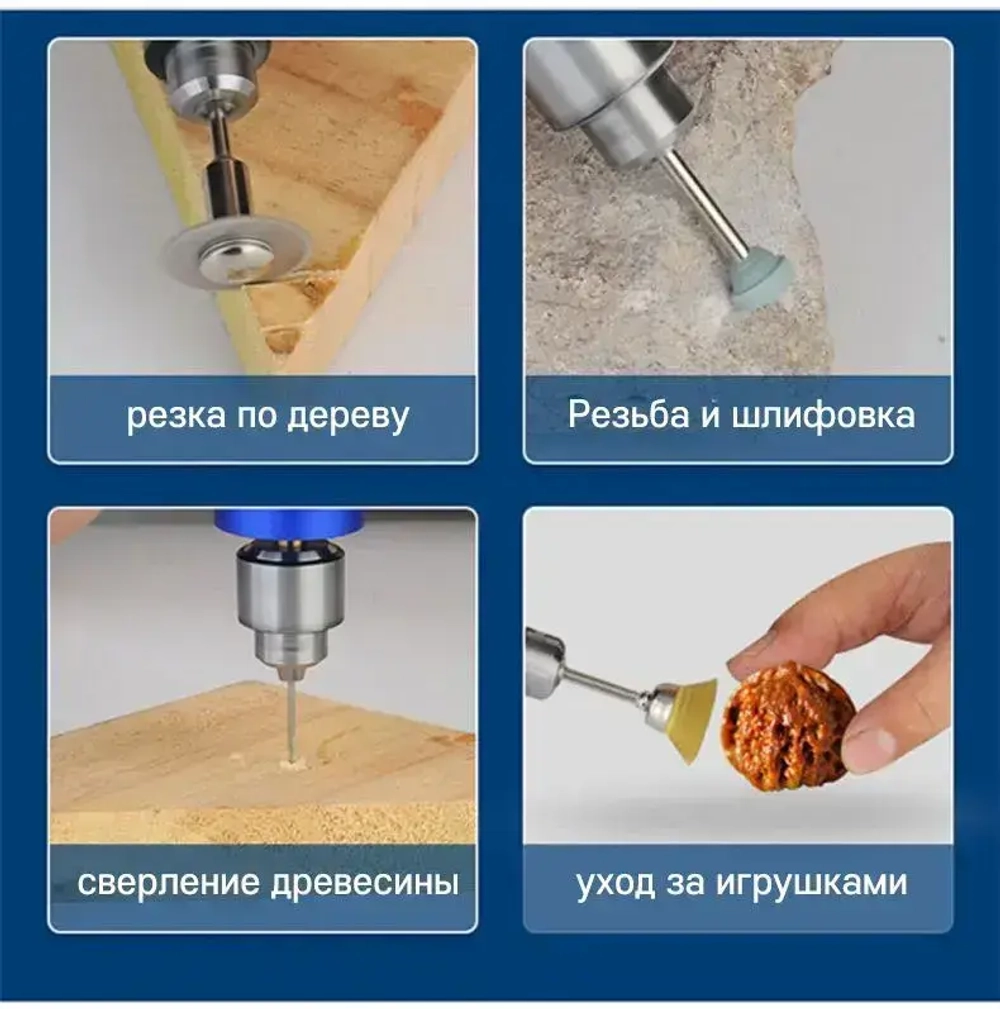 резка по дереву

Резьба и шлифовка

сверление древесины

уход за игрушками