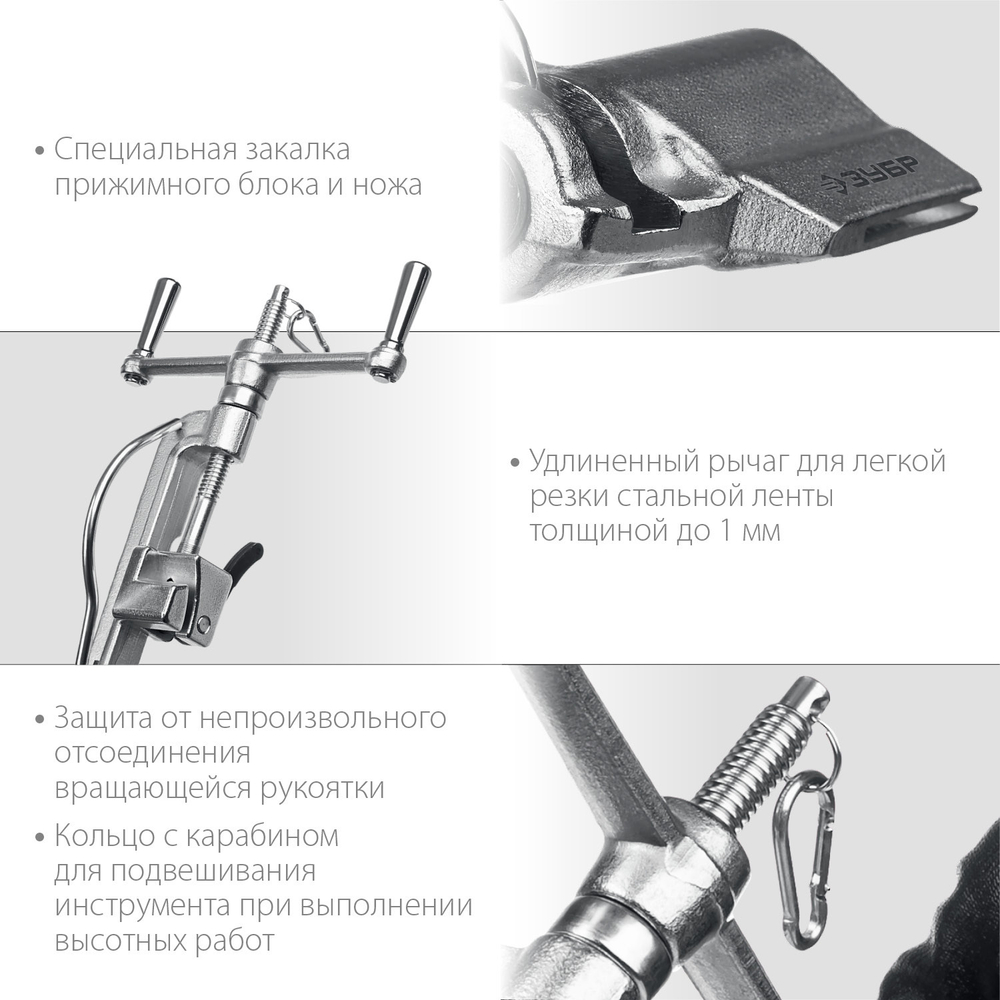 • Специальная закалка прижимного блока и ножа

ЗУБР

• Удлиненный рычаг для легкой резки стальной ленты толщиной до 1 мм

• Защита от непроизвольного отсоединения вращающейся рукоятки

• Кольцо с карабином для подвешивания инструмента при выполнении высотных работ