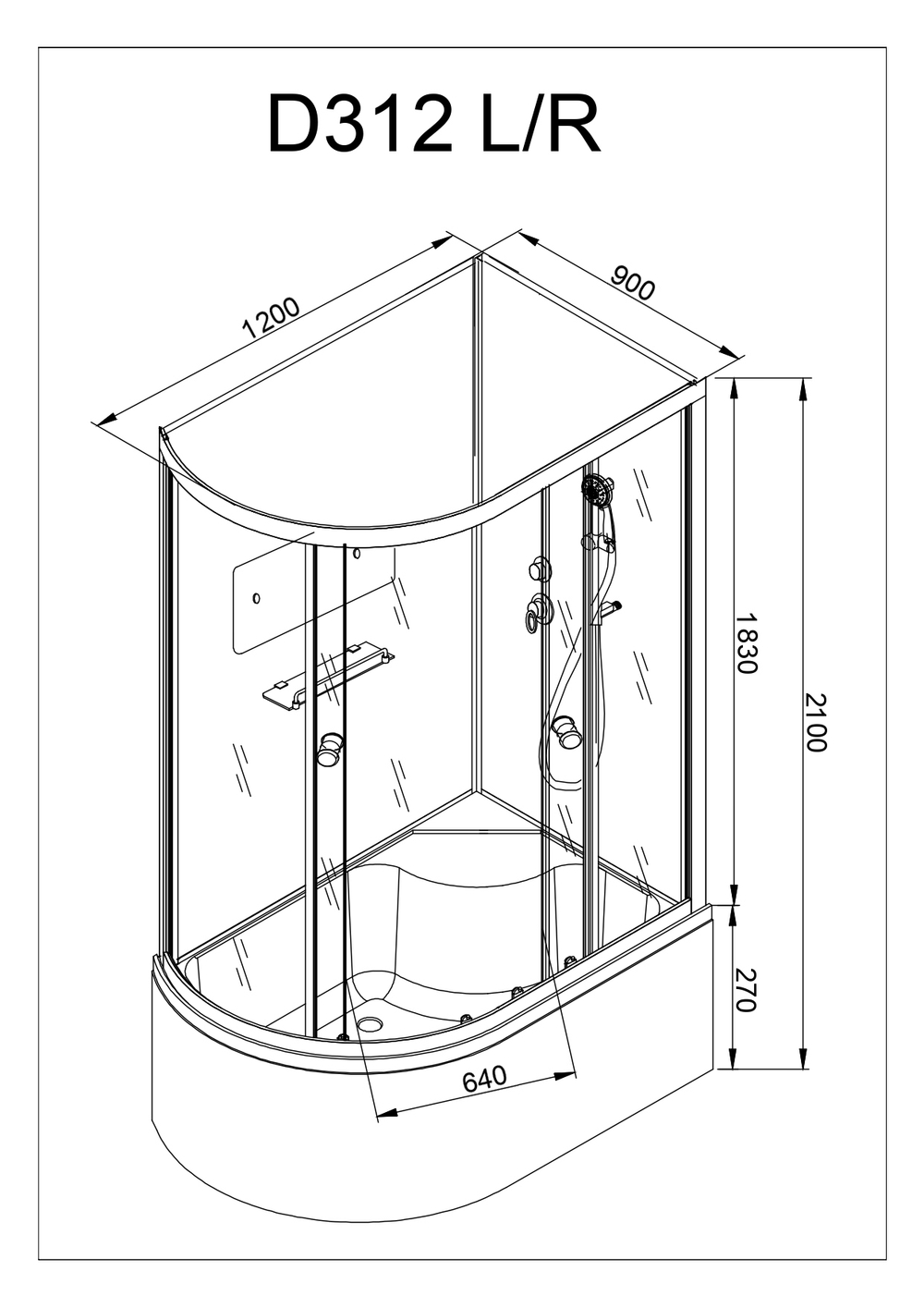 D312 L/R

1200

900

1830

2100

270

640