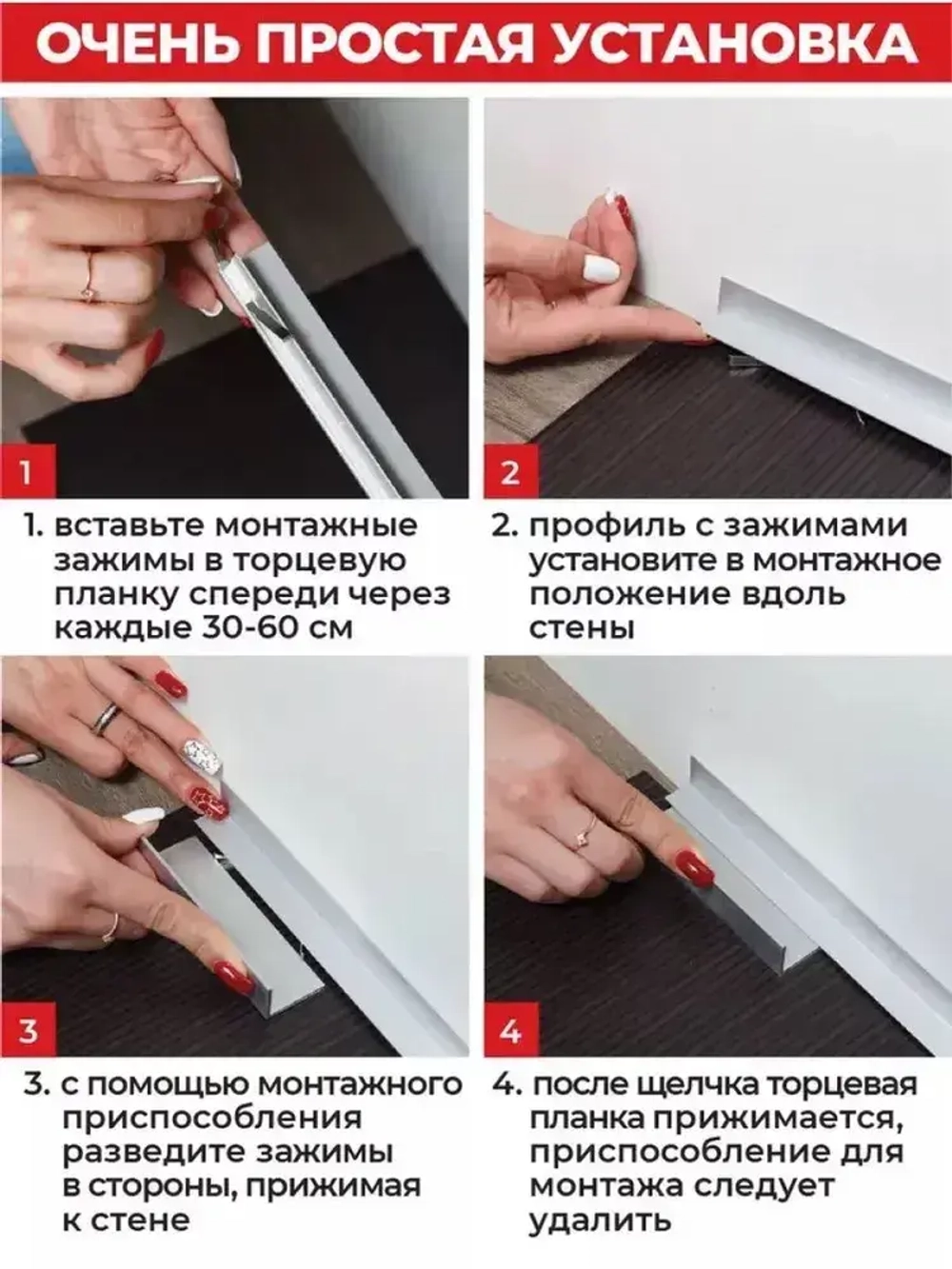 ОЧЕНЬ ПРОСТАЯ УСТАНОВКА

1

1. вставьте монтажные зажимы в торцевую планку спереди через каждые 30-60 см

2

2. профиль с зажимами установите в монтажное положение вдоль стены

3

3. с помощью монтажного приспособления разведите зажимы в стороны, прижимая к стене

4

4. после щелчка торцевая планка прижимается, приспособление для монтажа следует удалить