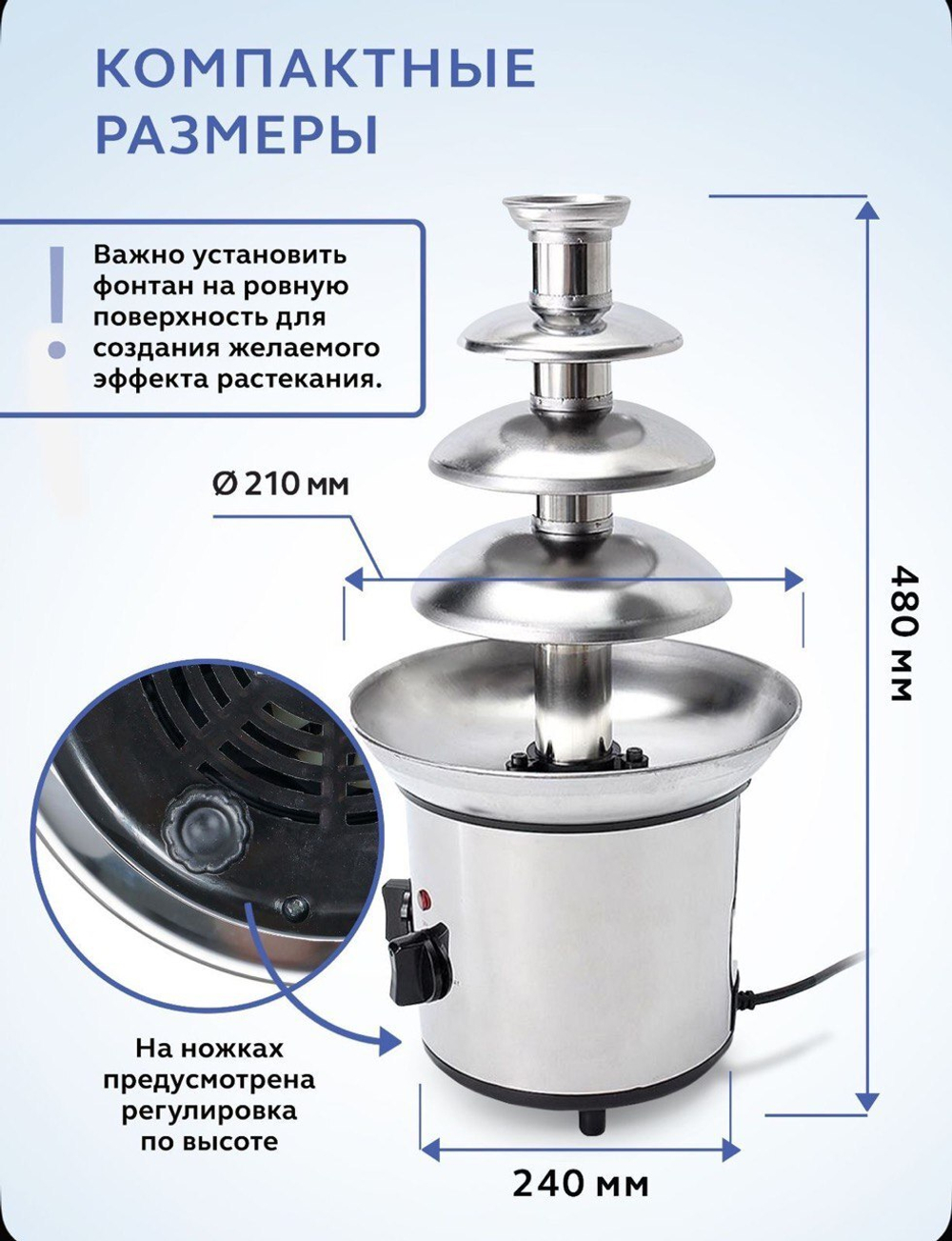 КОМПАКТНЫЕ РАЗМЕРЫ

!

Важно установить фонтан на ровную поверхность для создания желаемого эффекта растекания.

Ø 210 мм

480 мм

На ножках предусмотрена регулировка по высоте

240 мм