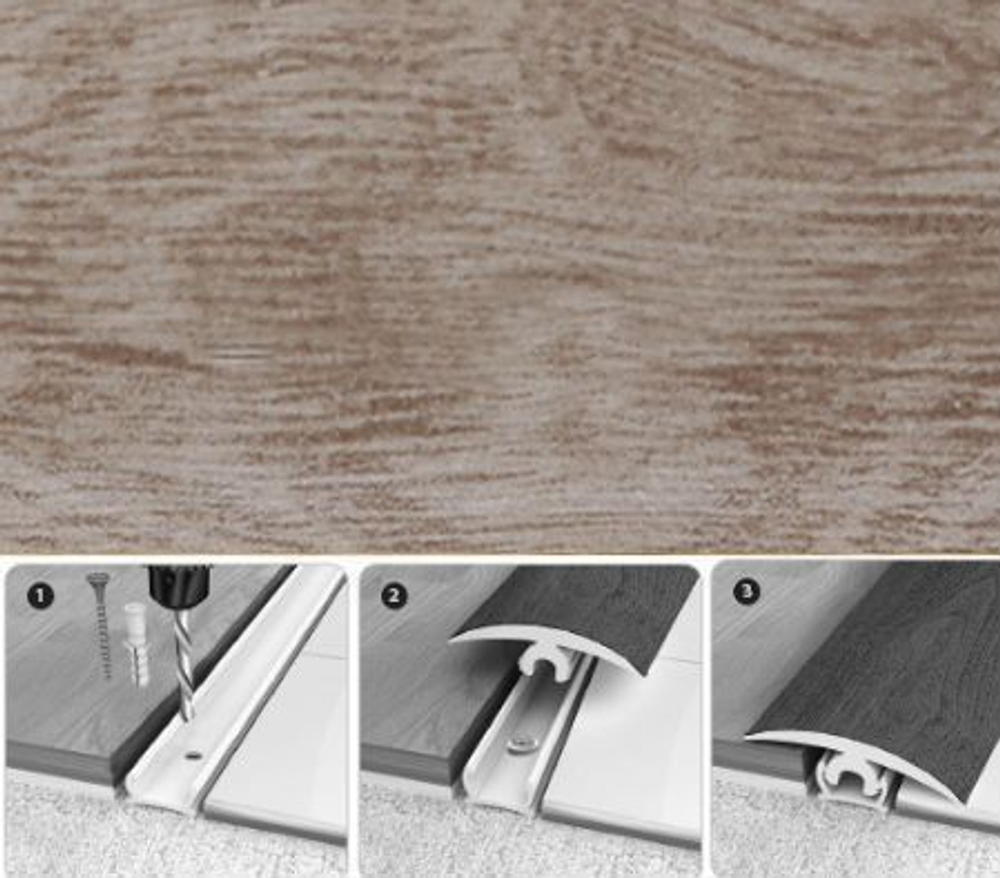 1

2

3