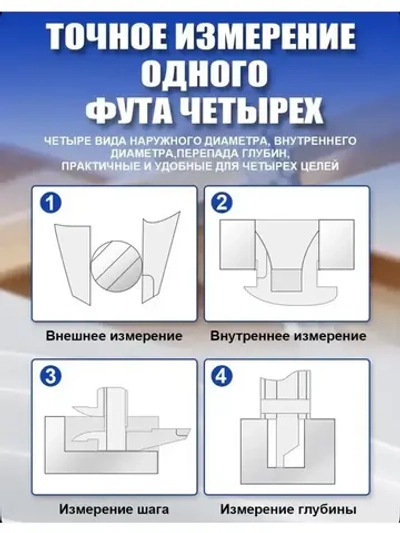 ТОЧНОЕ ИЗМЕРЕНИЕ ОДНОГО ФУТА ЧЕТЫРЕХ

ЧЕТЫРЕ ВИДА НАРУЖНОГО ДИАМЕТРА, ВНУТРЕННЕГО ДИАМЕТРА,ПЕРЕПАДА ГЛУБИН, ПРАКТИЧНЫЕ И УДОБНЫЕ ДЛЯ ЧЕТЫРЕХ ЦЕЛЕЙ

1

Внешнее измерение

2

Внутреннее измерение

3

Измерение шага

4

Измерение глубины