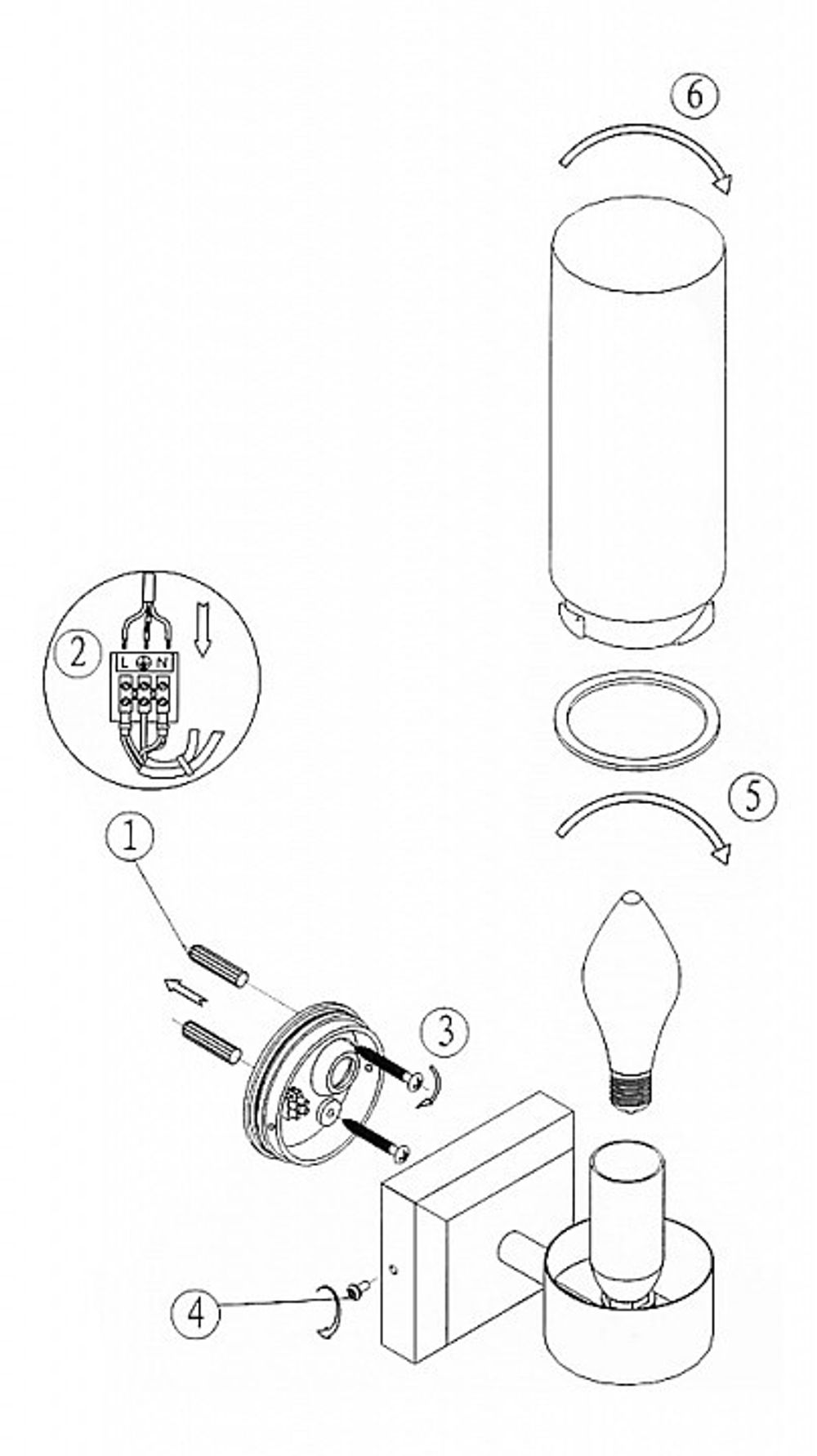 6

2

L N

5

1

3

4