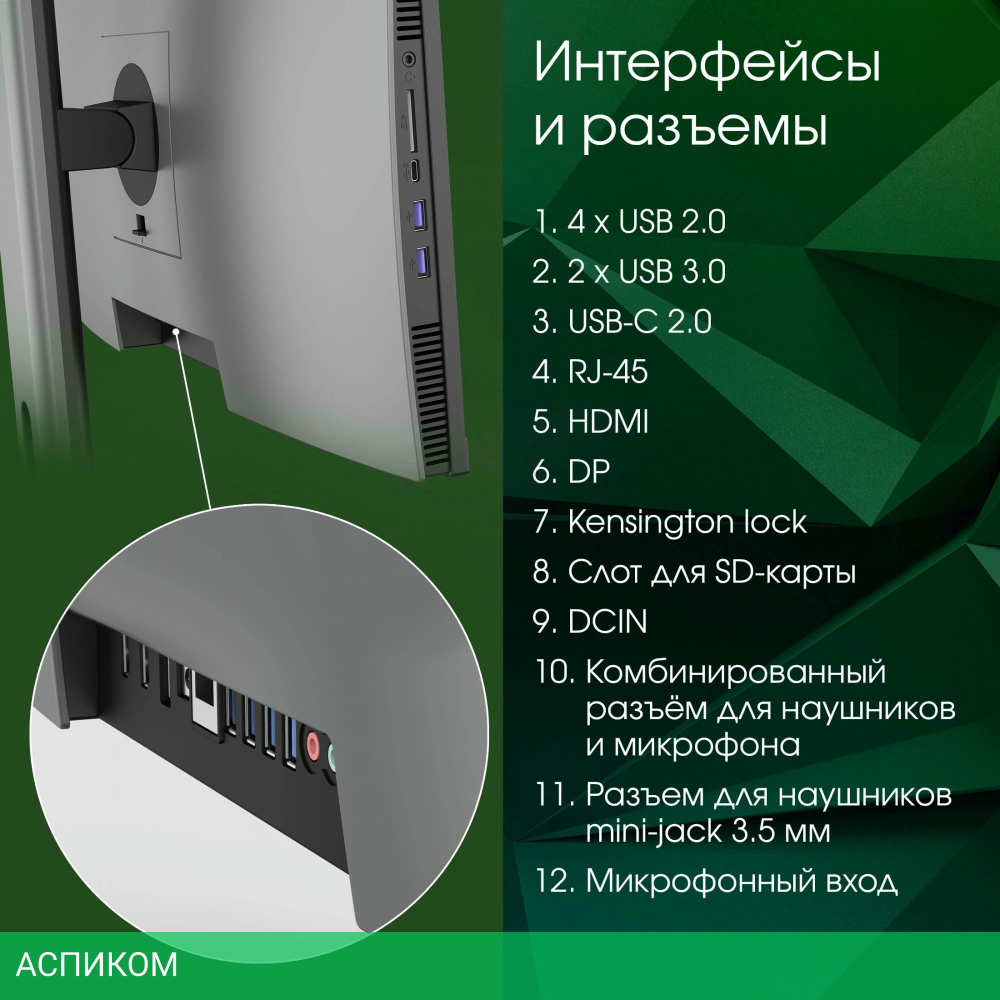 Интерфейсы и разъемы

1. 4 x USB 2.0
2. 2 x USB 3.0
3. USB-C 2.0
4. RJ-45
5. HDMI
6. DP
7. Kensington lock
8. Слот для SD-карты
9. DCIN
10. Комбинированный разъём для наушников и микрофона
11. Разъем для наушников mini-jack 3.5 мм
12. Микрофонный вход

АСПИКОМ